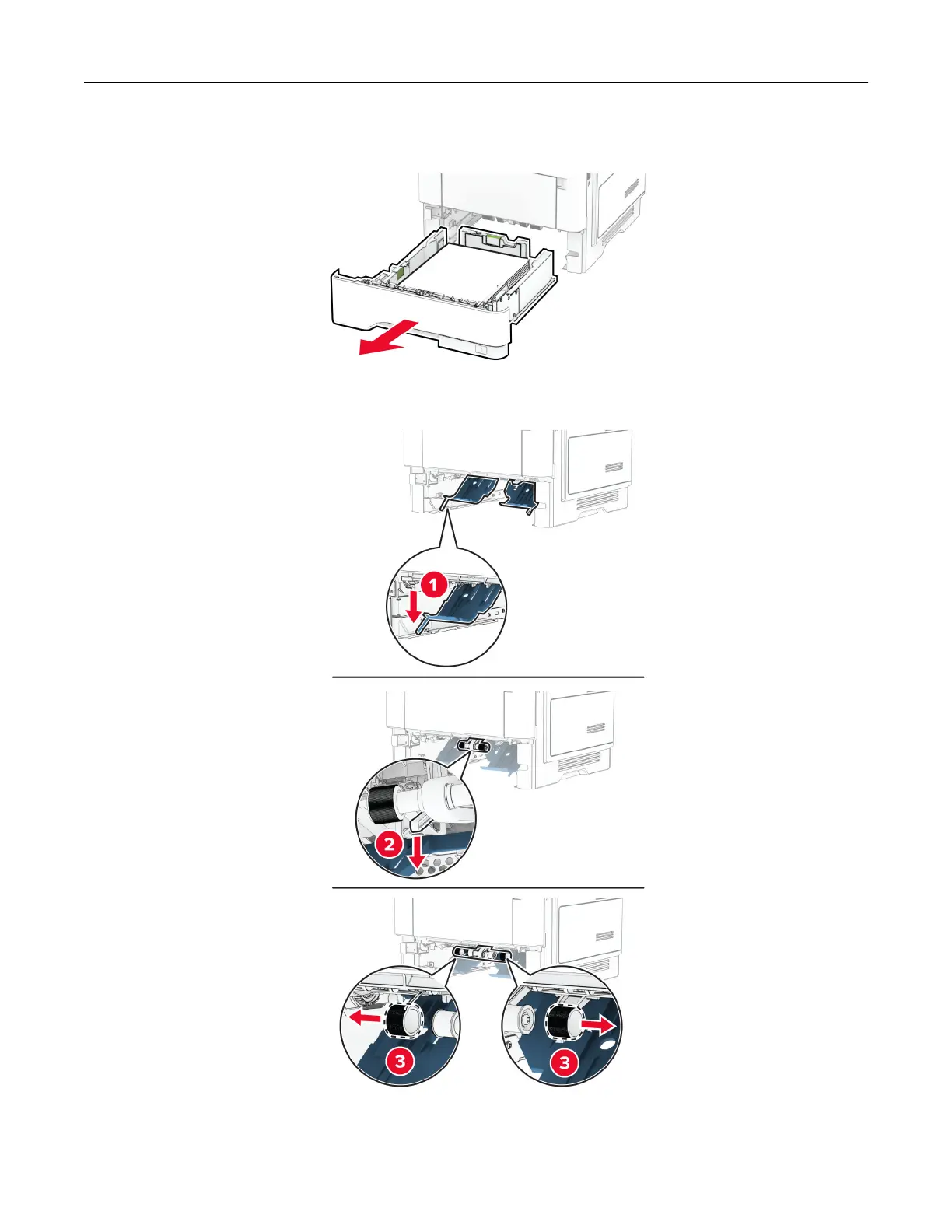 1

2

3

3