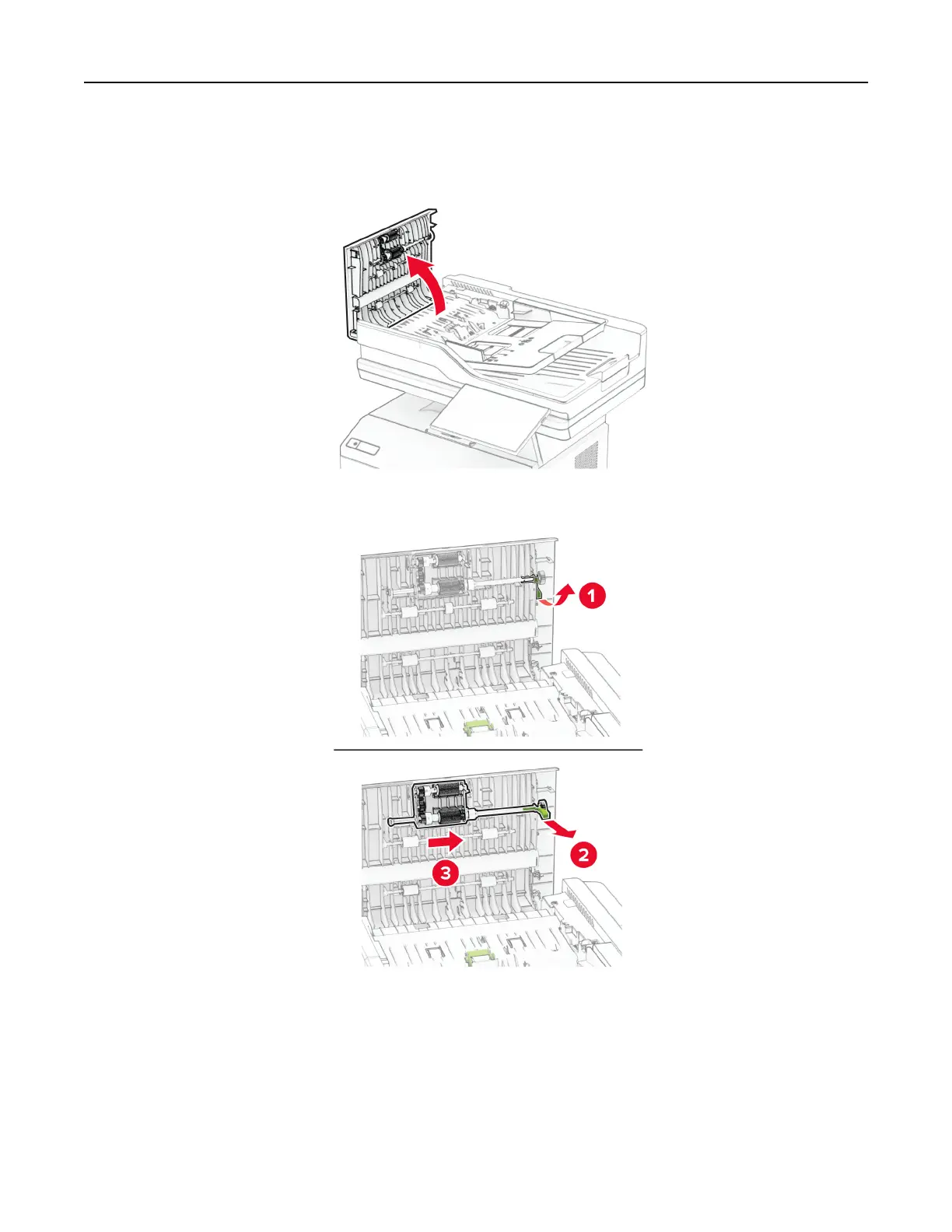 1

2

3