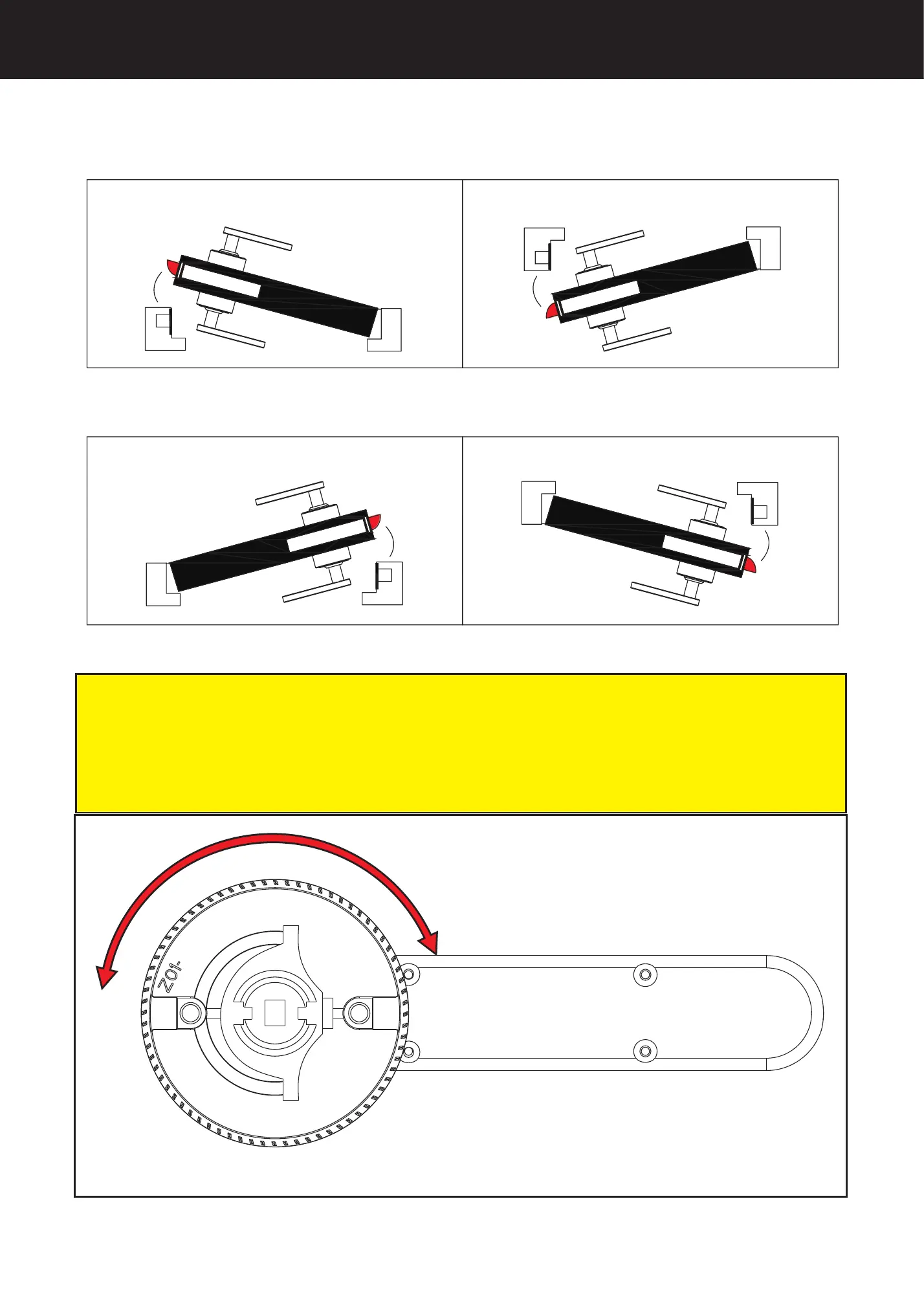 Z01-