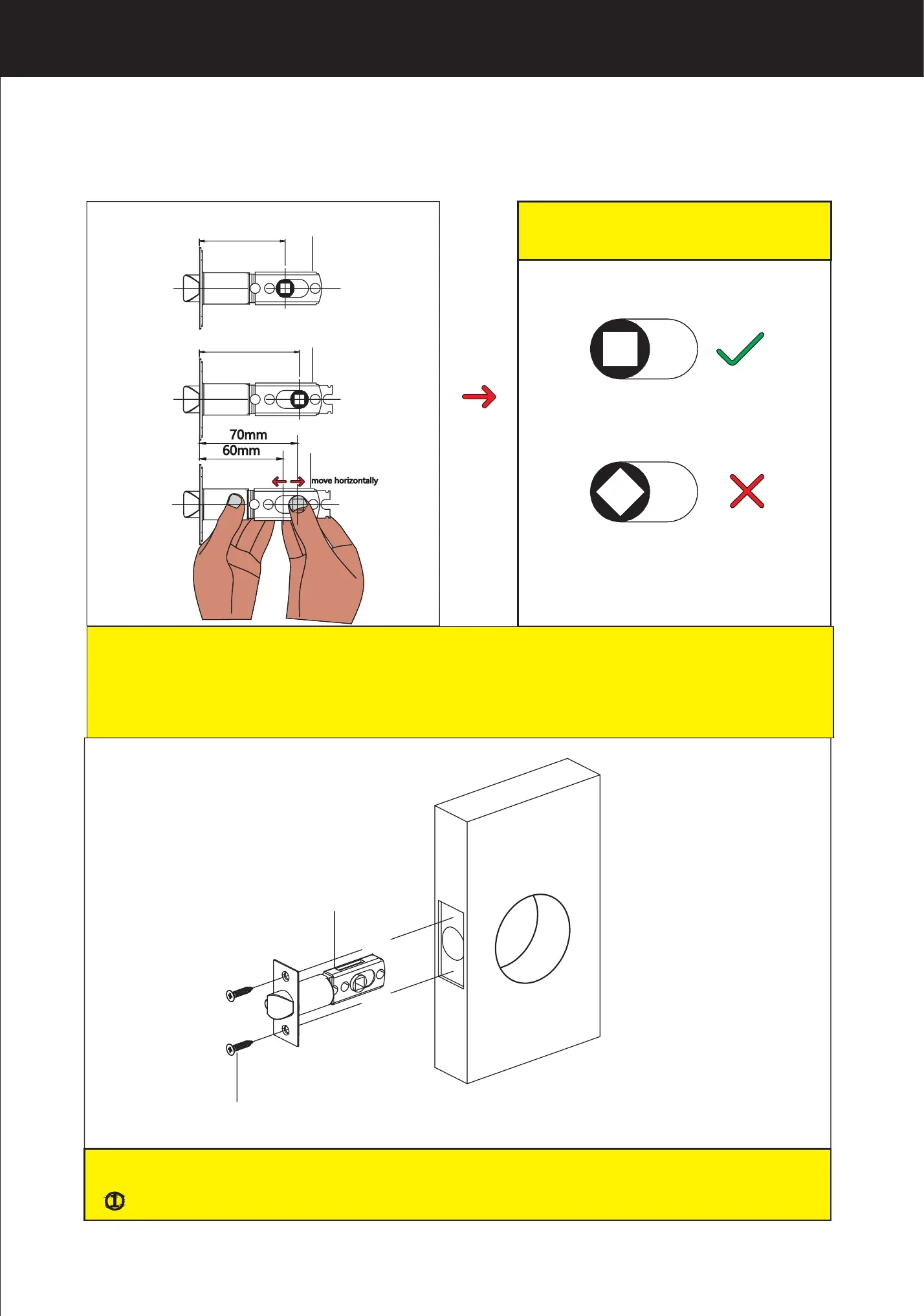 70mm
60mm
move horizontally

①