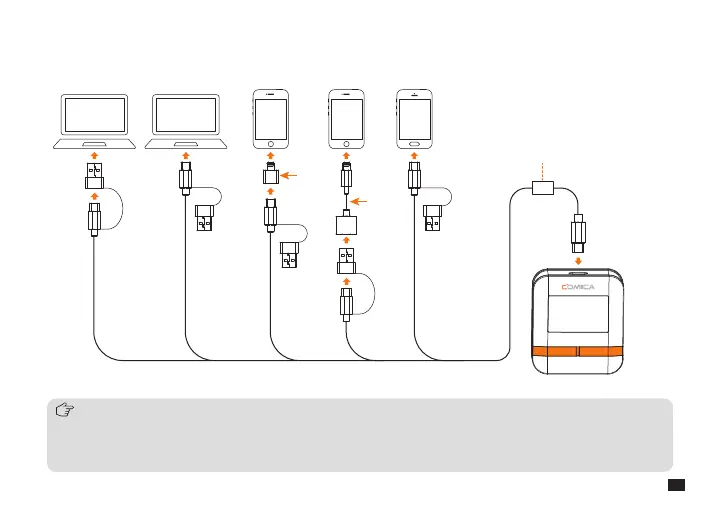 COMICA