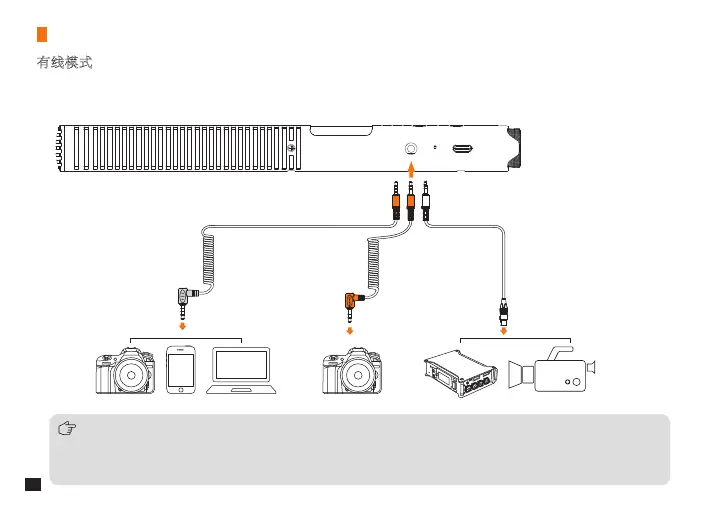 有线模式