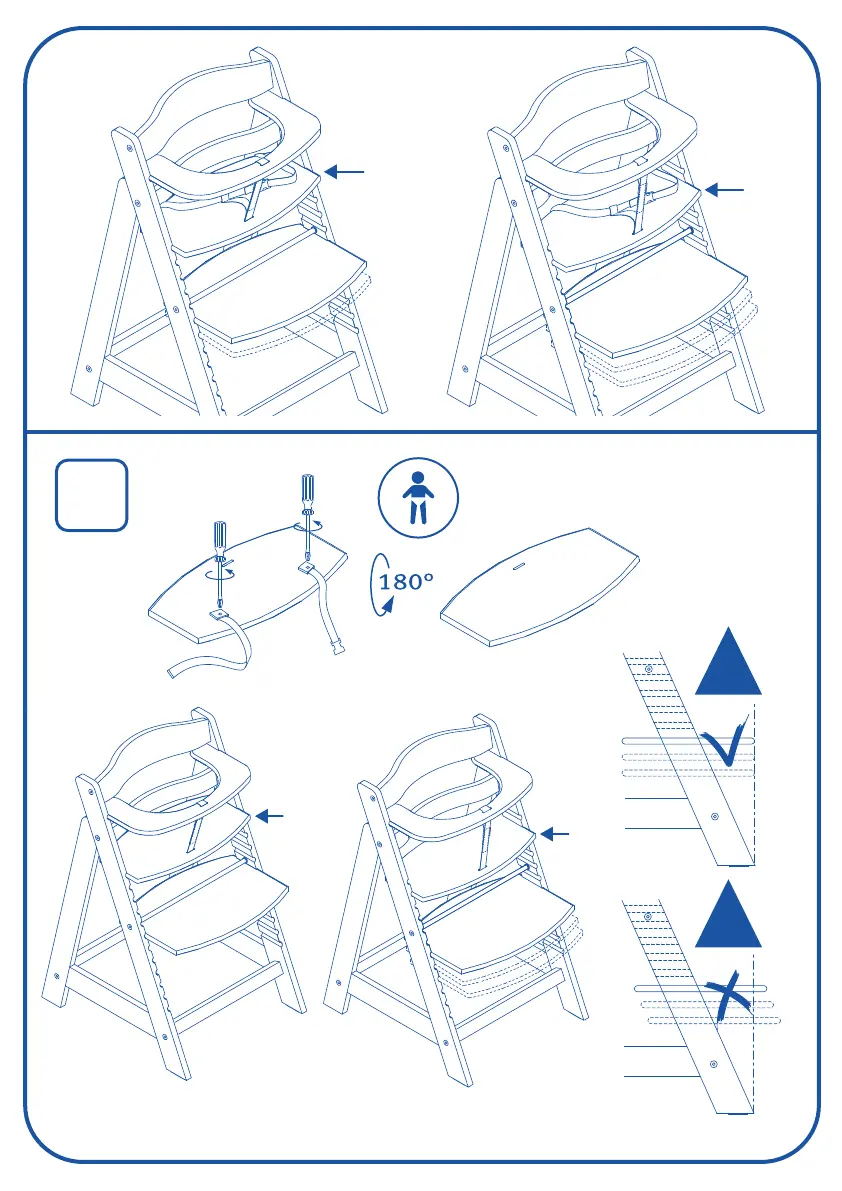 180°