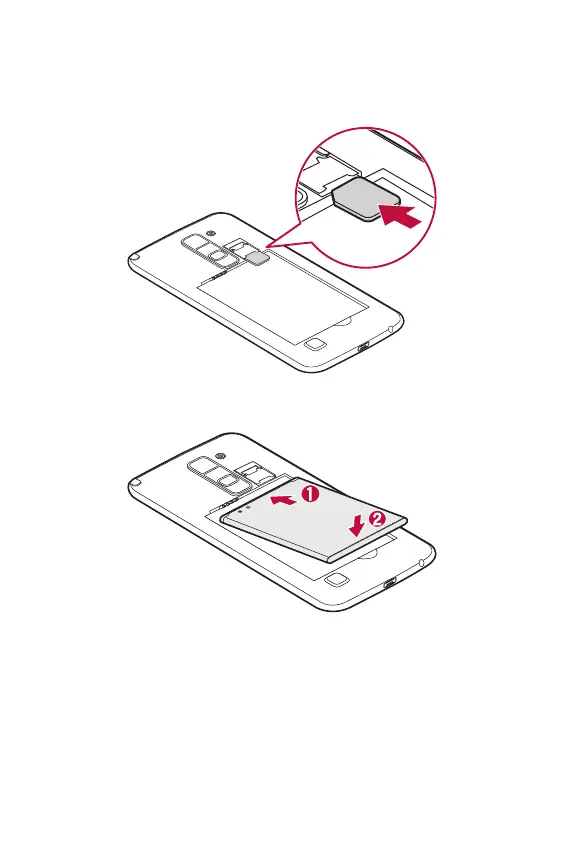 1
2