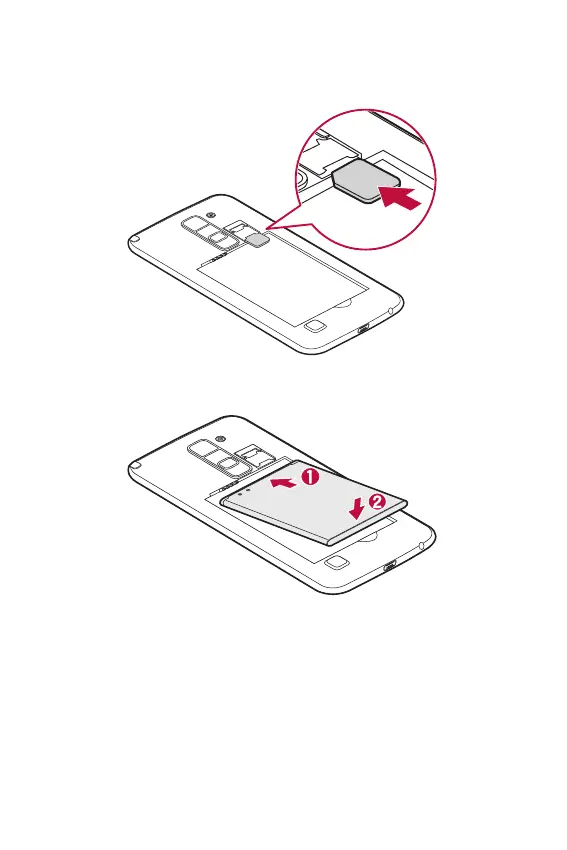 1
2