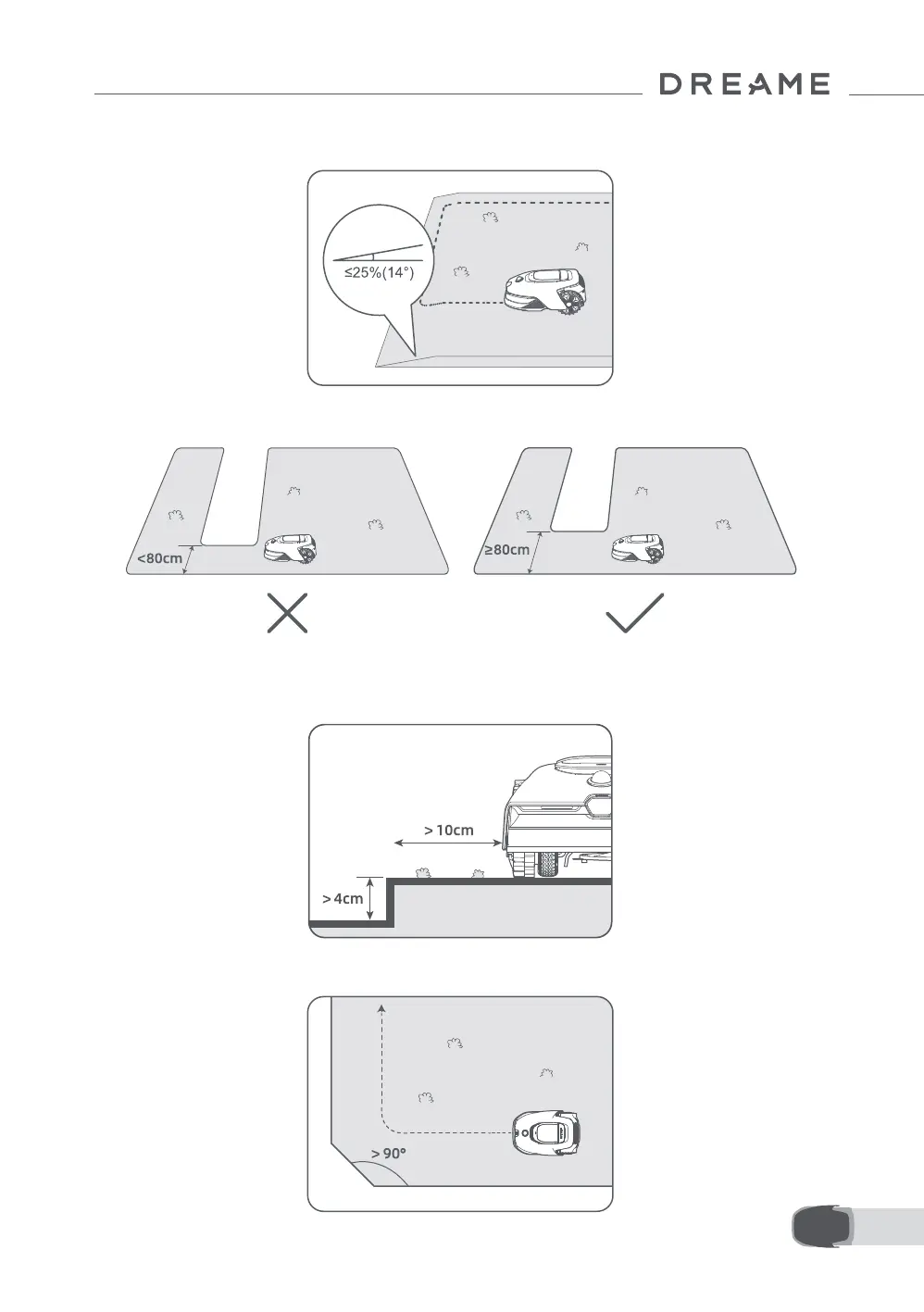 DREAME

≤25%(14°)

<80cm

≥80cm

> 10cm

> 4cm

> 90°