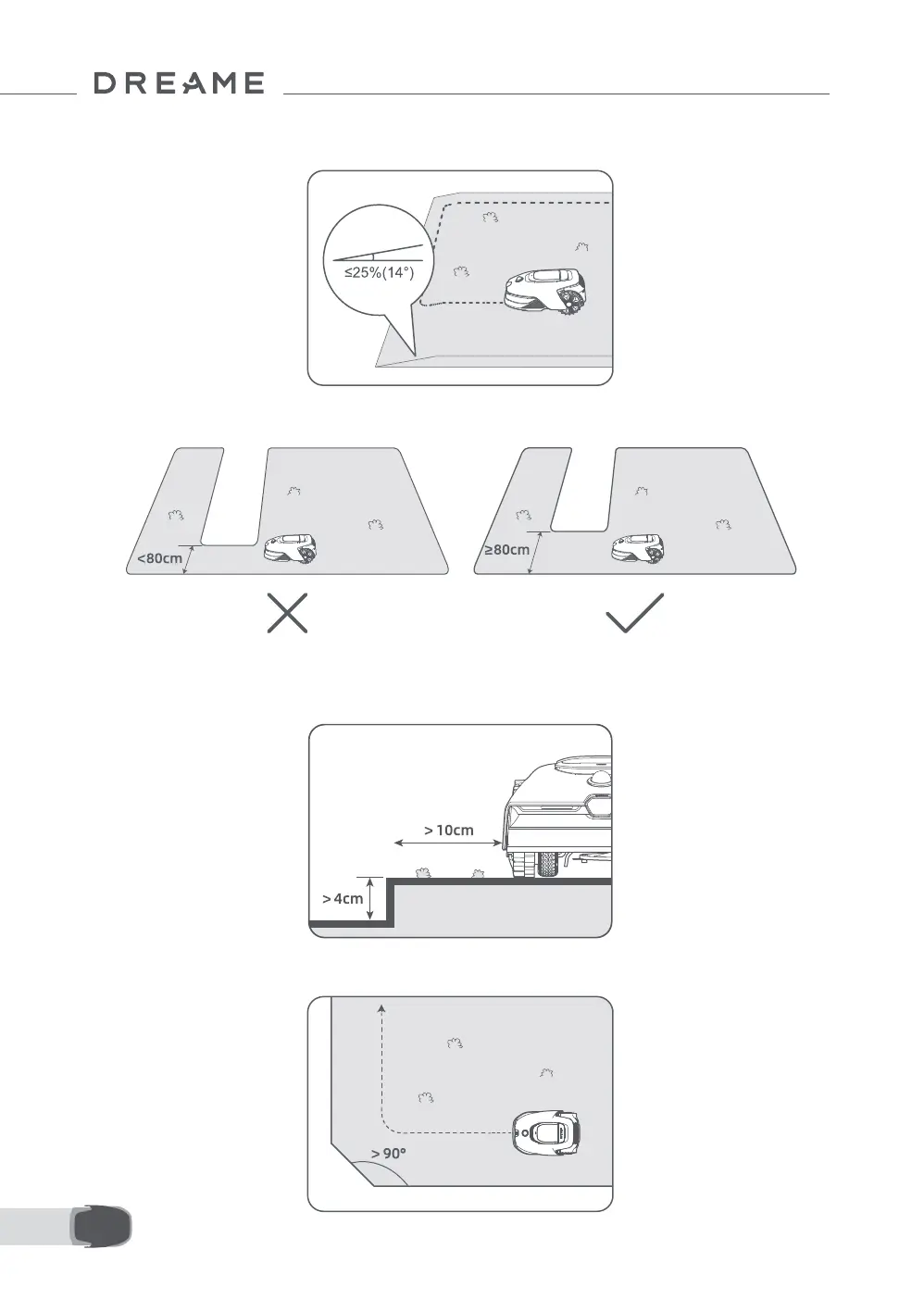 DREAME

≤25%(14°)

<80cm

≥80cm

> 10cm

> 4cm

> 90°