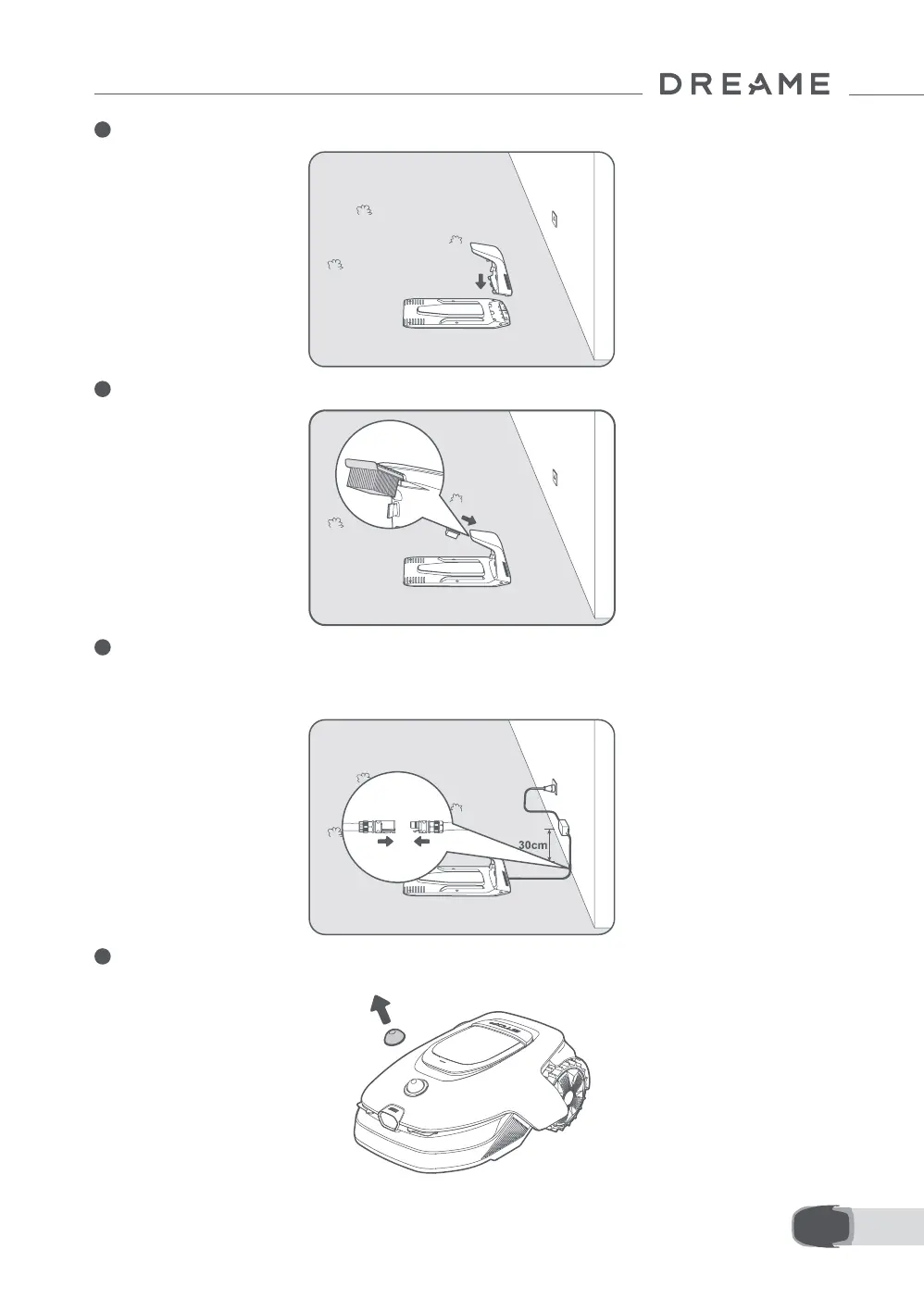 DREAME

30cm