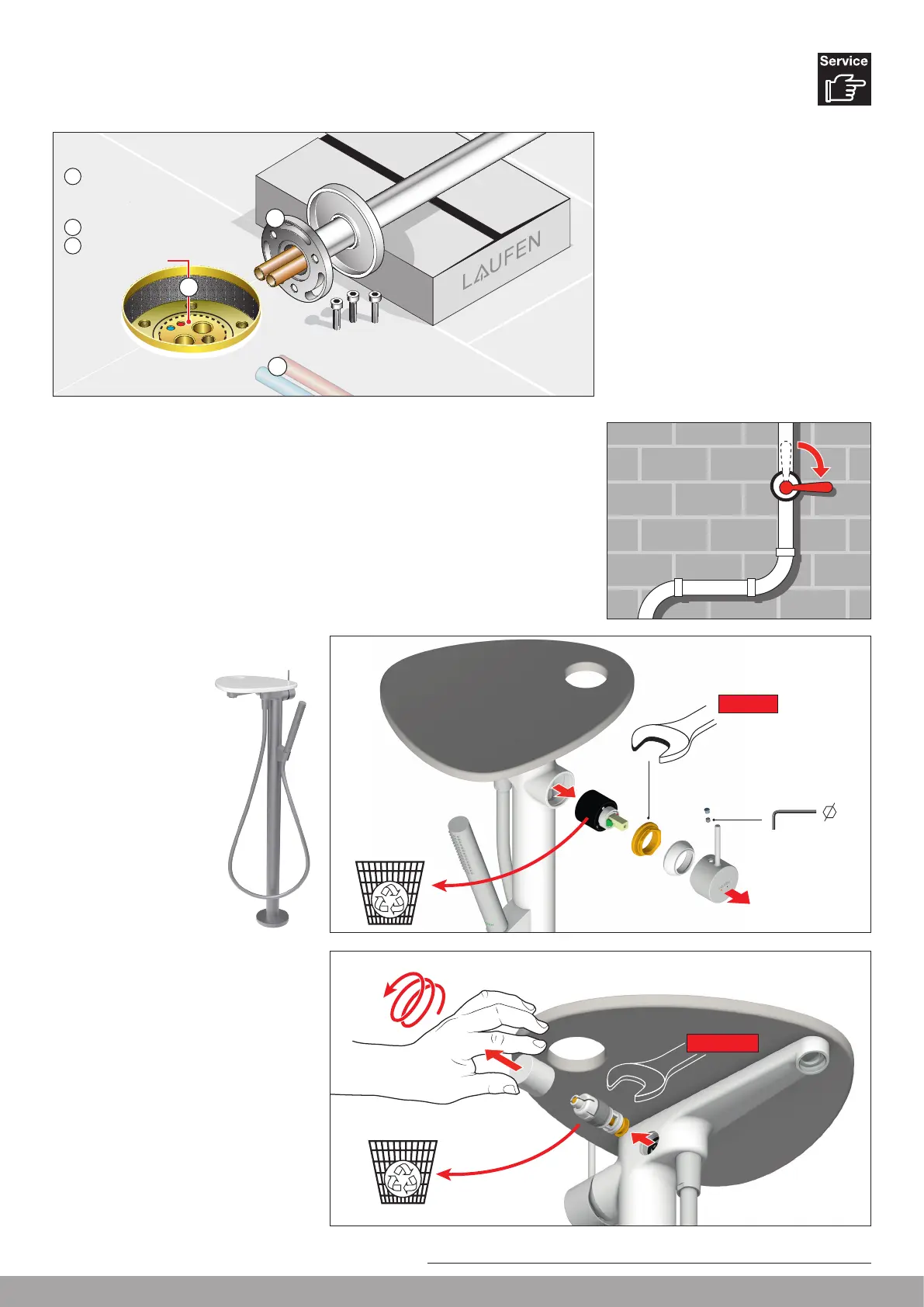 Service

LAUFEN