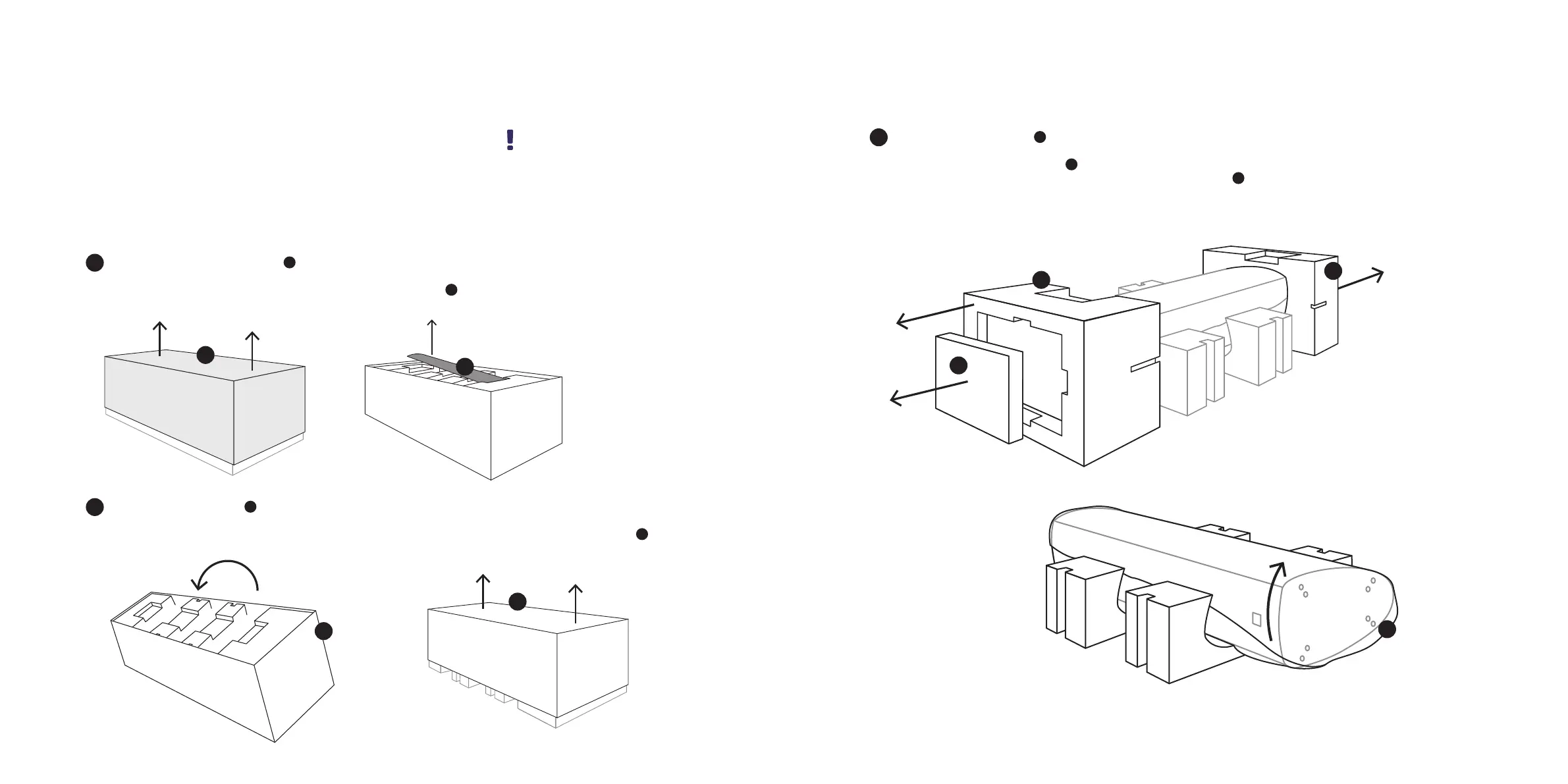 !