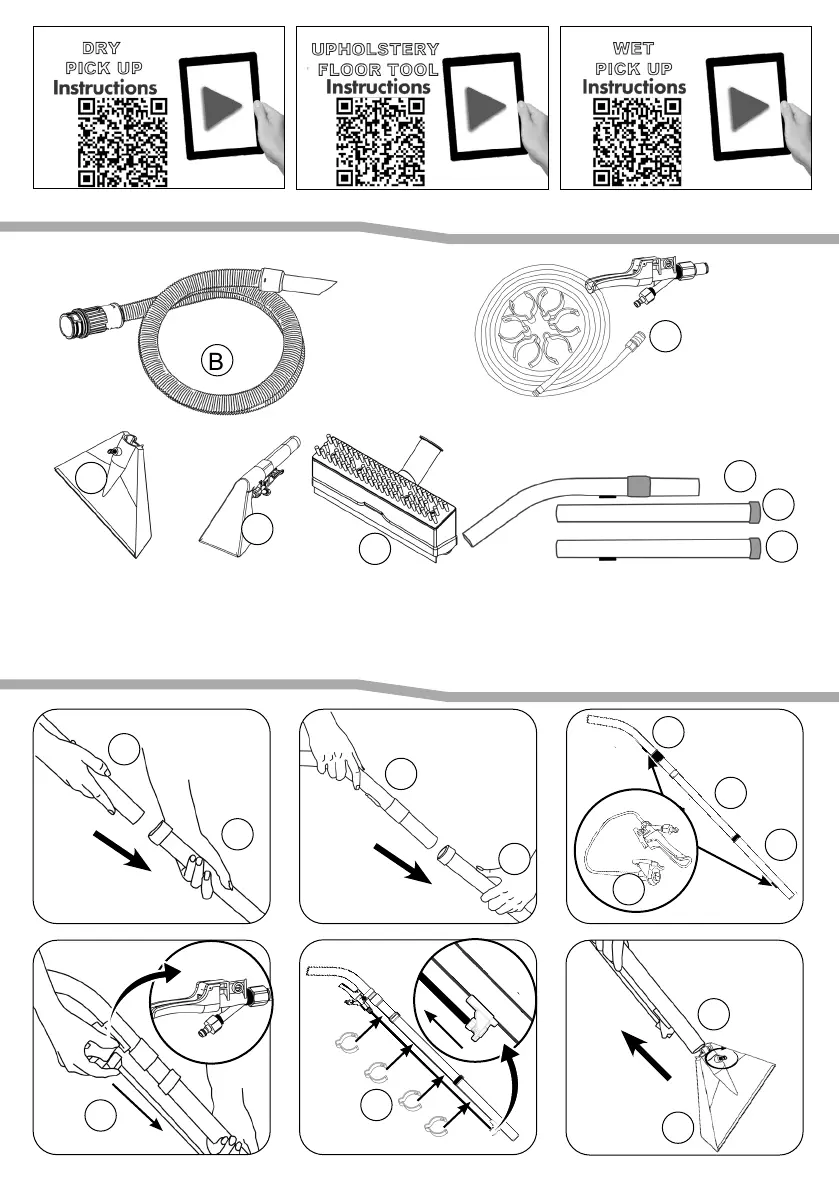 DRY PICK UP Instructions

UPHOLSTERY FLOOR TOOL Instructions

WET PICK UP Instructions

B