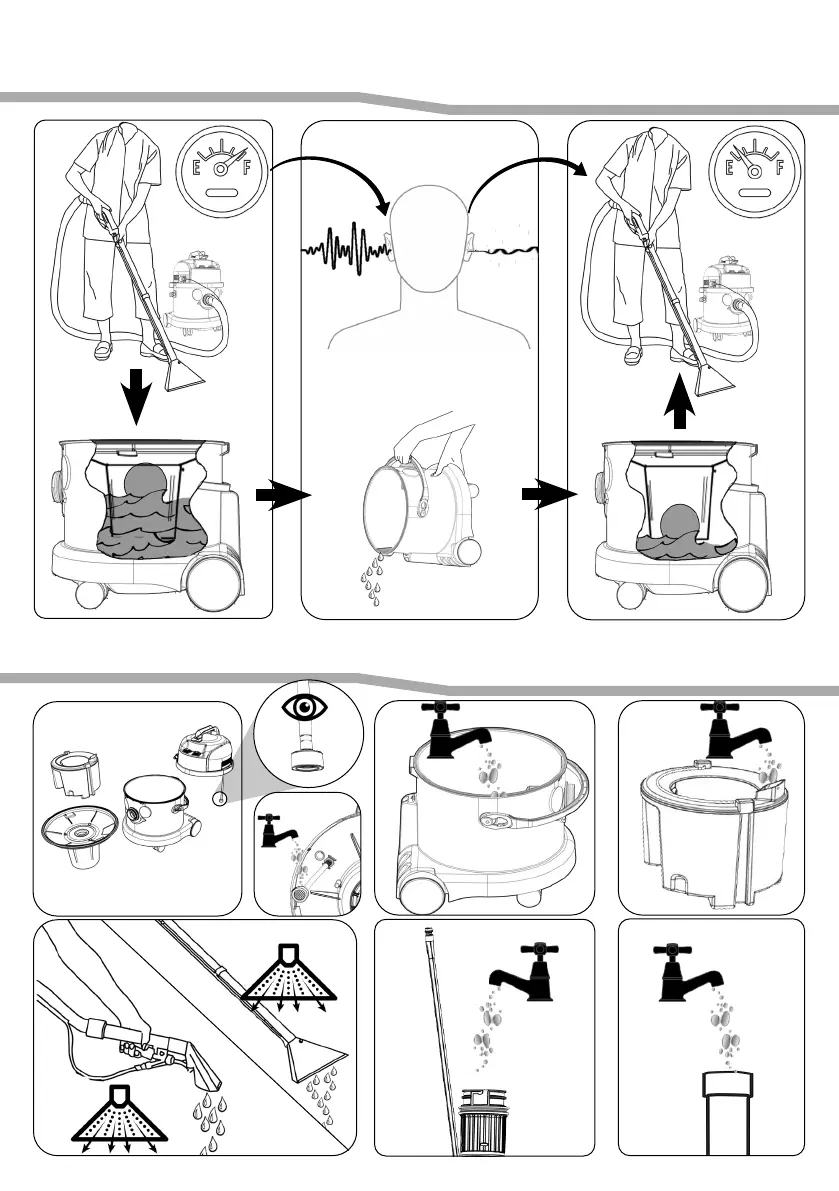 E F

E F