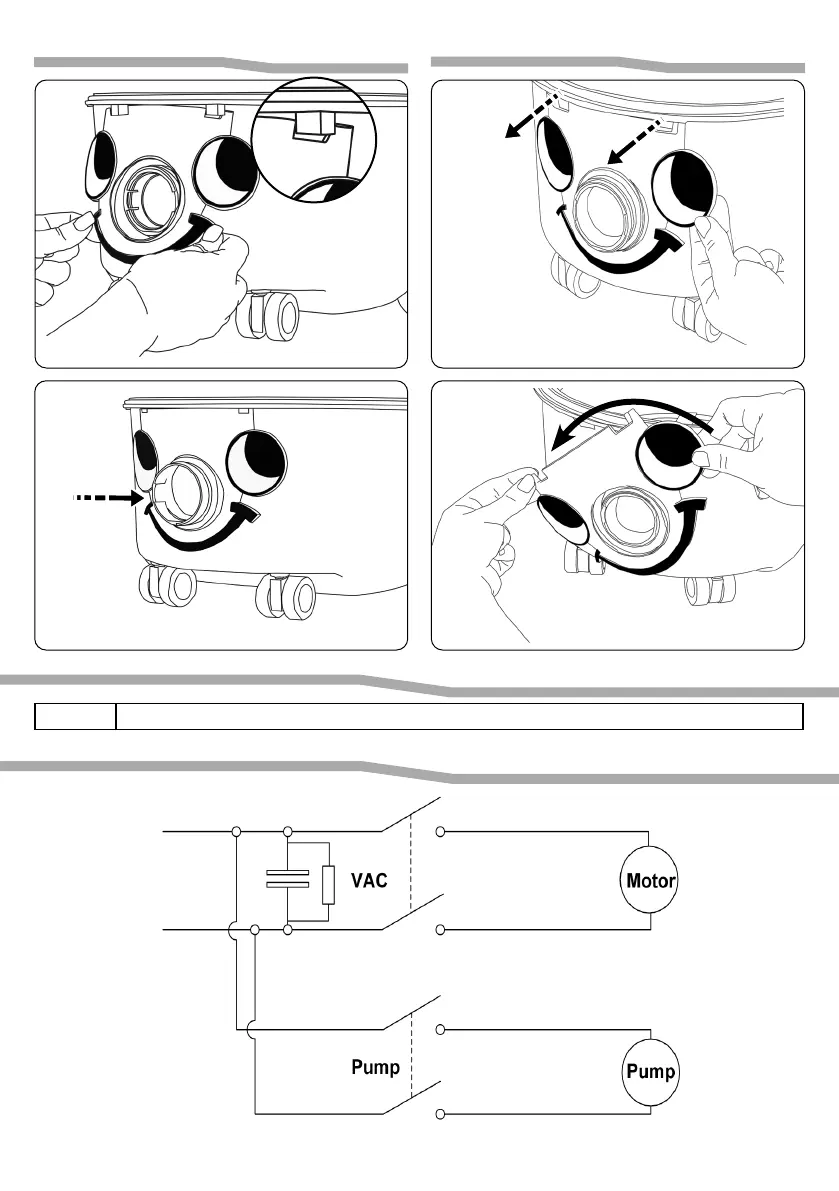 VAC

Motor

Pump

Pump