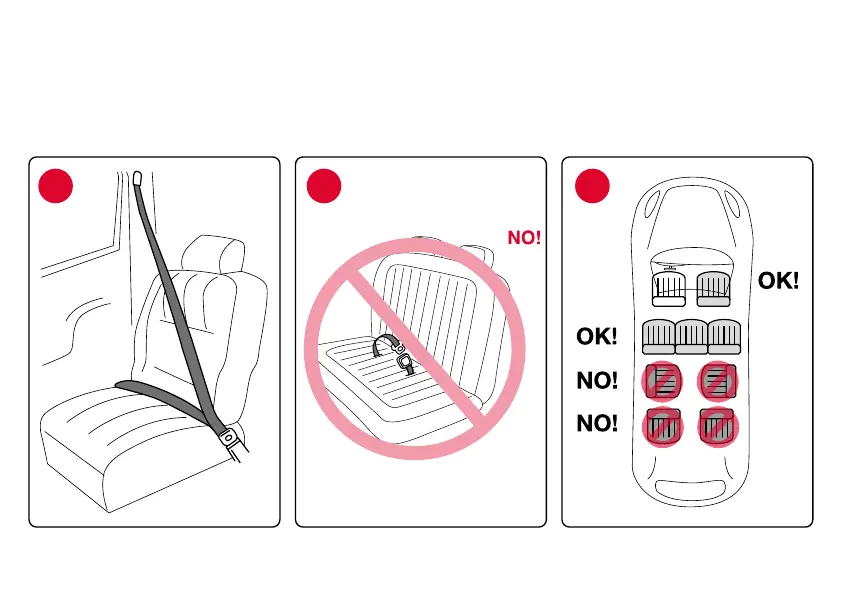 NO!

OK!

OK!

NO!

NO!