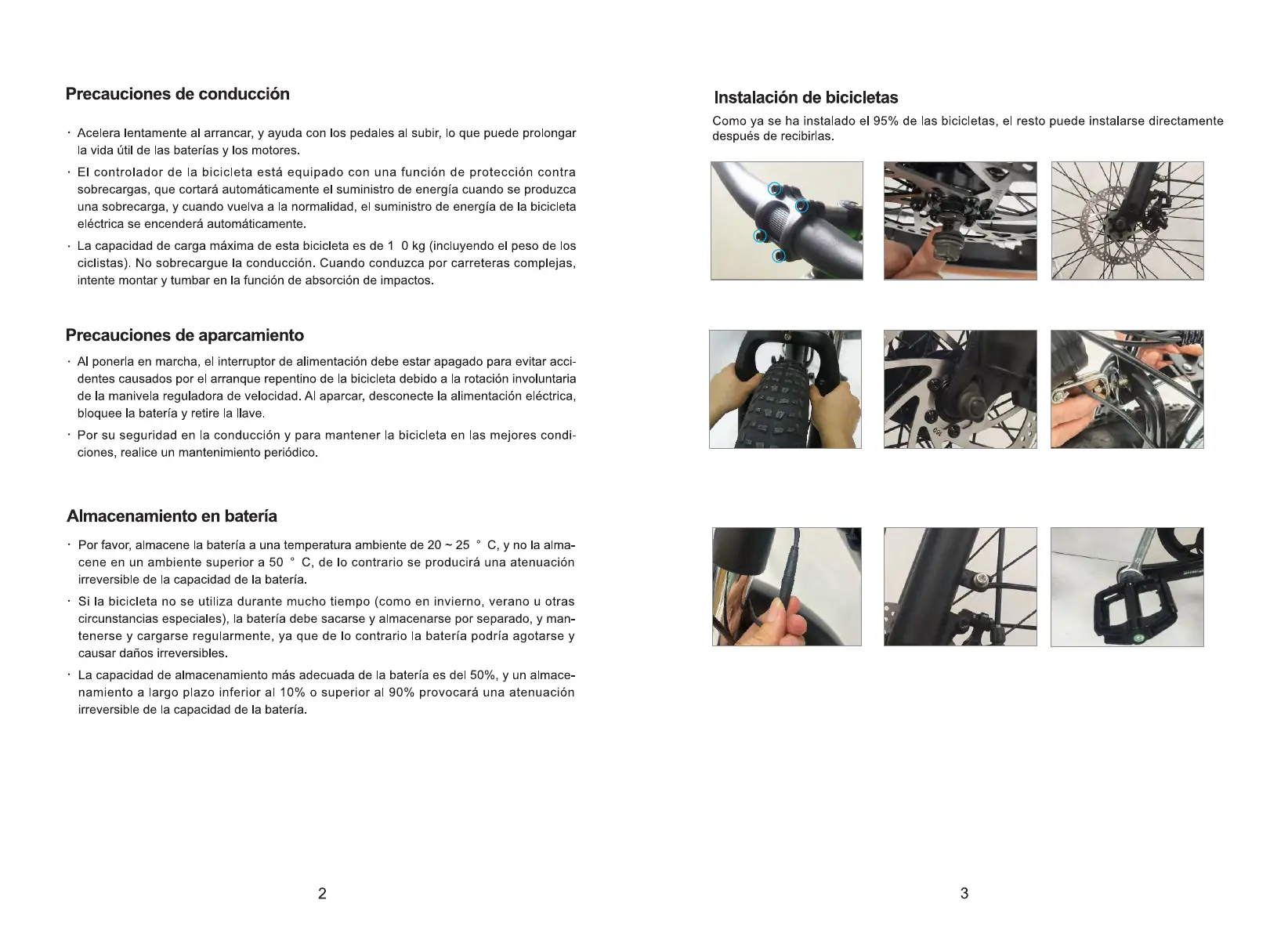 Precauciones de conducción

· Acelera lentamente al arrancar, y ayuda con los pedales al subir, lo que puede prolongar la vida útil de las baterías y los motores.

· El controlador de la bicicleta está equipado con una función de protección contra sobrecargas, que cortará automáticamente el suministro de energía cuando se produzca una sobrecarga, y cuando vuelva a la normalidad, el suministro de energía de la bicicleta eléctrica se encenderá automáticamente.

· La capacidad de carga máxima de esta bicicleta es de 1 0 kg (incluyendo el peso de los ciclistas). No sobrecargue la conducción. Cuando conduzca por carreteras complejas, intente montar y tumbar en la función de absorción de impactos.

Precauciones de aparcamiento

· Al ponerla en marcha, el interruptor de alimentación debe estar apagado para evitar accidentes causados por el arranque repentino de la bicicleta debido a la rotación involuntaria de la manivela reguladora de velocidad. Al aparcar, desconecte la alimentación eléctrica, bloquee la batería y retire la llave.

· Por su seguridad en la conducción y para mantener la bicicleta en las mejores condiciones, realice un mantenimiento periódico.

Almacenamiento en batería

· Por favor, almacene la batería a una temperatura ambiente de 20 ~ 25 ° C, y no la almacene en un ambiente superior a 50 ° C, de lo contrario se producirá una atenuación irreversible de la capacidad de la batería.

· Si la bicicleta no se utiliza durante mucho tiempo (como en invierno, verano u otras circunstancias especiales), la batería debe sacarse y almacenarse por separado, y mantenerse y cargarse regularmente, ya que de lo contrario la batería podría agotarse y causar daños irreversibles.

· La capacidad de almacenamiento más adecuada de la batería es del 50%, y un almacenamiento a largo plazo inferior al 10% o superior al 90% provocará una atenuación irreversible de la capacidad de la batería.

2

Instalación de bicicletas
Como ya se ha instalado el 95% de las bicicletas, el resto puede instalarse directamente después de recibirlas.

3