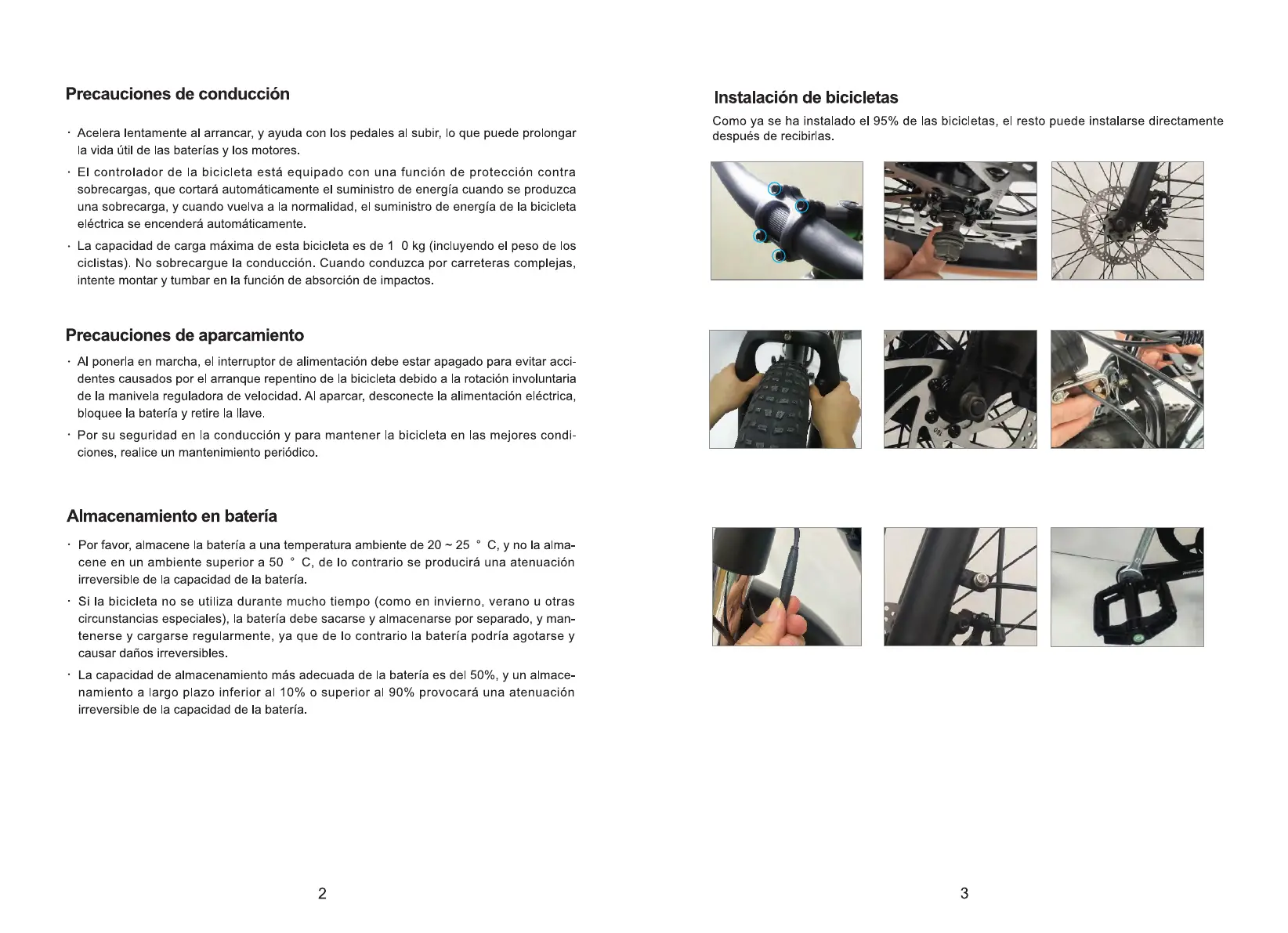 Precauciones de conducción

· Acelera lentamente al arrancar, y ayuda con los pedales al subir, lo que puede prolongar la vida útil de las baterías y los motores.

· El controlador de la bicicleta está equipado con una función de protección contra sobrecargas, que cortará automáticamente el suministro de energía cuando se produzca una sobrecarga, y cuando vuelva a la normalidad, el suministro de energía de la bicicleta eléctrica se encenderá automáticamente.

· La capacidad de carga máxima de esta bicicleta es de 1 0 kg (incluyendo el peso de los ciclistas). No sobrecargue la conducción. Cuando conduzca por carreteras complejas, intente montar y tumbar en la función de absorción de impactos.

Precauciones de aparcamiento

· Al ponerla en marcha, el interruptor de alimentación debe estar apagado para evitar accidentes causados por el arranque repentino de la bicicleta debido a la rotación involuntaria de la manivela reguladora de velocidad. Al aparcar, desconecte la alimentación eléctrica, bloquee la batería y retire la llave.

· Por su seguridad en la conducción y para mantener la bicicleta en las mejores condiciones, realice un mantenimiento periódico.

Almacenamiento en batería

· Por favor, almacene la batería a una temperatura ambiente de 20 ~ 25 ° C, y no la almacene en un ambiente superior a 50 ° C, de lo contrario se producirá una atenuación irreversible de la capacidad de la batería.

· Si la bicicleta no se utiliza durante mucho tiempo (como en invierno, verano u otras circunstancias especiales), la batería debe sacarse y almacenarse por separado, y mantenerse y cargarse regularmente, ya que de lo contrario la batería podría agotarse y causar daños irreversibles.

· La capacidad de almacenamiento más adecuada de la batería es del 50%, y un almacenamiento a largo plazo inferior al 10% o superior al 90% provocará una atenuación irreversible de la capacidad de la batería.

2

Instalación de bicicletas
Como ya se ha instalado el 95% de las bicicletas, el resto puede instalarse directamente después de recibirlas.

3