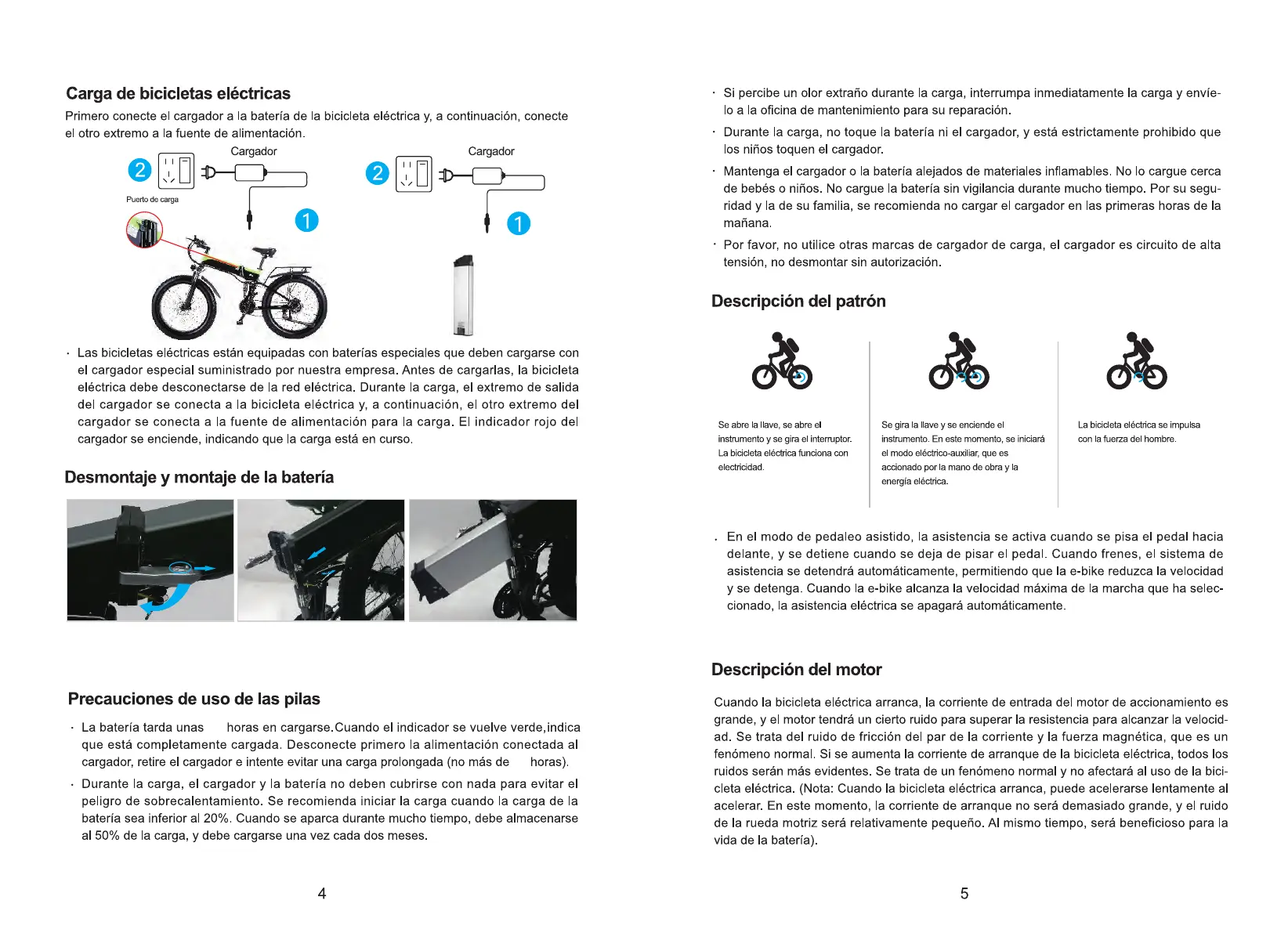 Carga de bicicletas eléctricas

Primero conecte el cargador a la batería de la bicicleta eléctrica y, a continuación, conecte el otro extremo a la fuente de alimentación.

Cargador

2

Puerto de carga

1

Cargador

2

1

· Las bicicletas eléctricas están equipadas con baterías especiales que deben cargarse con el cargador especial suministrado por nuestra empresa. Antes de cargarlas, la bicicleta eléctrica debe desconectarse de la red eléctrica. Durante la carga, el extremo de salida del cargador se conecta a la bicicleta eléctrica y, a continuación, el otro extremo del cargador se conecta a la fuente de alimentación para la carga. El indicador rojo del cargador se enciende, indicando que la carga está en curso.

Desmontaje y montaje de la batería

Precauciones de uso de las pilas

· La batería tarda unas horas en cargarse.Cuando el indicador se vuelve verde,indica que está completamente cargada. Desconecte primero la alimentación conectada al cargador, retire el cargador e intente evitar una carga prolongada (no más de horas).

· Durante la carga, el cargador y la batería no deben cubrirse con nada para evitar el peligro de sobrecalentamiento. Se recomienda iniciar la carga cuando la carga de la batería sea inferior al 20%. Cuando se aparca durante mucho tiempo, debe almacenarse al 50% de la carga, y debe cargarse una vez cada dos meses.

4

· Si percibe un olor extraño durante la carga, interrumpa inmediatamente la carga y envíelo a la oficina de mantenimiento para su reparación.

· Durante la carga, no toque la batería ni el cargador, y está estrictamente prohibido que los niños toquen el cargador.

· Mantenga el cargador o la batería alejados de materiales inflamables. No lo cargue cerca de bebés o niños. No cargue la batería sin vigilancia durante mucho tiempo. Por su seguridad y la de su familia, se recomienda no cargar el cargador en las primeras horas de la mañana.

· Por favor, no utilice otras marcas de cargador de carga, el cargador es circuito de alta tensión, no desmontar sin autorización.

Descripción del patrón

Se abre la llave, se abre el instrumento y se gira el interruptor. La bicicleta eléctrica funciona con electricidad.

Se gira la llave y se enciende el instrumento. En este momento, se iniciará el modo eléctrico-auxiliar, que es accionado por la mano de obra y la energía eléctrica.

La bicicleta eléctrica se impulsa con la fuerza del hombre.

. En el modo de pedaleo asistido, la asistencia se activa cuando se pisa el pedal hacia delante, y se detiene cuando se deja de pisar el pedal. Cuando frenes, el sistema de asistencia se detendrá automáticamente, permitiendo que la e-bike reduzca la velocidad y se detenga. Cuando la e-bike alcanza la velocidad máxima de la marcha que ha seleccionado, la asistencia eléctrica se apagará automáticamente.

Descripción del motor

Cuando la bicicleta eléctrica arranca, la corriente de entrada del motor de accionamiento es grande, y el motor tendrá un cierto ruido para superar la resistencia para alcanzar la velocidad. Se trata del ruido de fricción del par de la corriente y la fuerza magnética, que es un fenómeno normal. Si se aumenta la corriente de arranque de la bicicleta eléctrica, todos los ruidos serán más evidentes. Se trata de un fenómeno normal y no afectará al uso de la bicicleta eléctrica. (Nota: Cuando la bicicleta eléctrica arranca, puede acelerarse lentamente al acelerar. En este momento, la corriente de arranque no será demasiado grande, y el ruido de la rueda motriz será relativamente pequeño. Al mismo tiempo, será beneficioso para la vida de la batería).

5