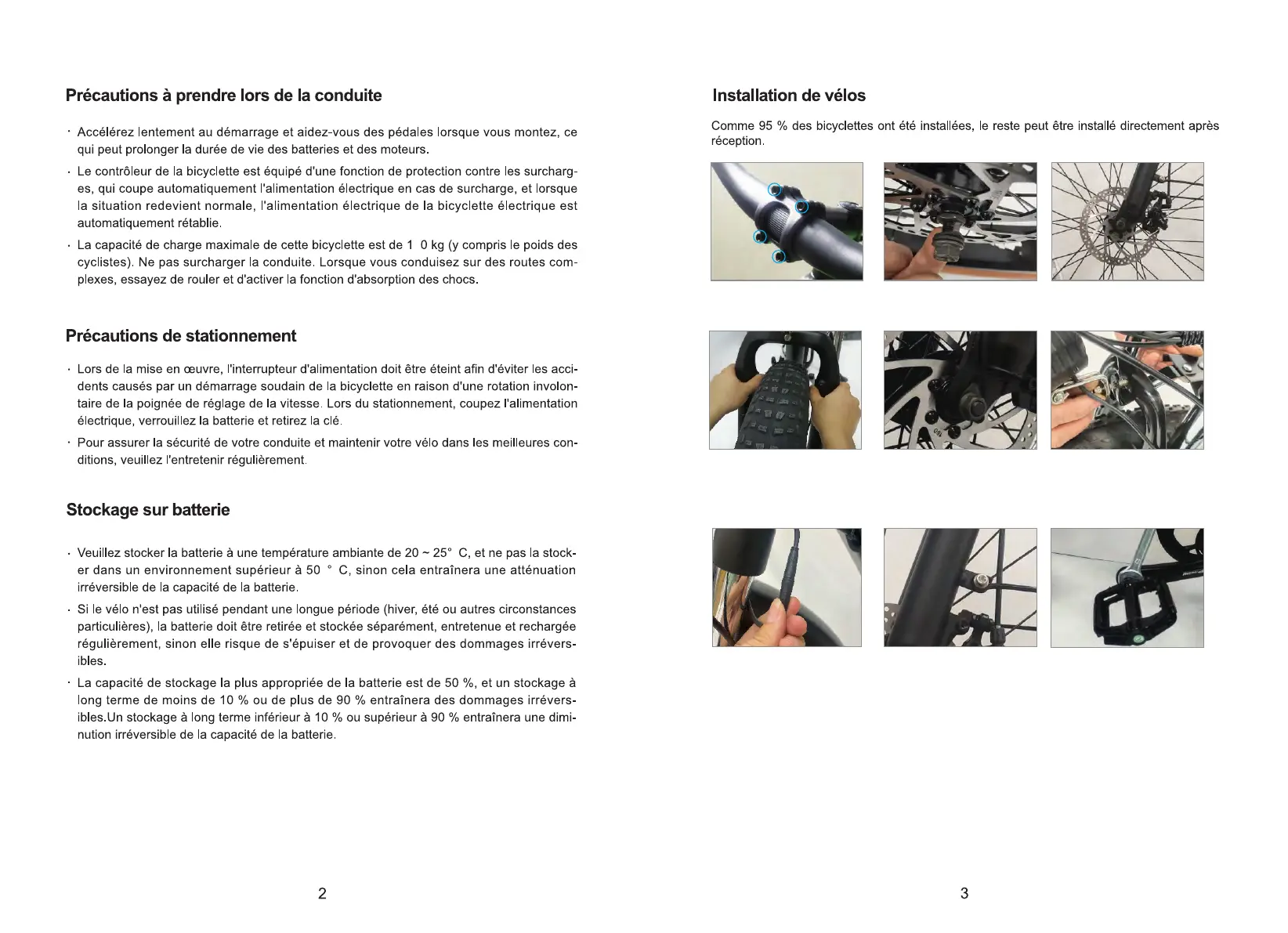 Précautions à prendre lors de la conduite

· Accélérez lentement au démarrage et aidez-vous des pédales lorsque vous montez, ce qui peut prolonger la durée de vie des batteries et des moteurs.

· Le contrôleur de la bicyclette est équipé d'une fonction de protection contre les surcharges, qui coupe automatiquement l'alimentation électrique en cas de surcharge, et lorsque la situation redevient normale, l'alimentation électrique de la bicyclette électrique est automatiquement rétablie.

· La capacité de charge maximale de cette bicyclette est de 1 0 kg (y compris le poids des cyclistes). Ne pas surcharger la conduite. Lorsque vous conduisez sur des routes complexes, essayez de rouler et d'activer la fonction d'absorption des chocs.

Précautions de stationnement

· Lors de la mise en œuvre, l'interrupteur d'alimentation doit être éteint afin d'éviter les accidents causés par un démarrage soudain de la bicyclette en raison d'une rotation involontaire de la poignée de réglage de la vitesse. Lors du stationnement, coupez l'alimentation électrique, verrouillez la batterie et retirez la clé.

· Pour assurer la sécurité de votre conduite et maintenir votre vélo dans les meilleures conditions, veuillez l'entretenir régulièrement.

Stockage sur batterie

· Veuillez stocker la batterie à une température ambiante de 20 ~ 25° C, et ne pas la stocker dans un environnement supérieur à 50 ° C, sinon cela entraînera une atténuation irréversible de la capacité de la batterie.

· Si le vélo n'est pas utilisé pendant une longue période (hiver, été ou autres circonstances particulières), la batterie doit être retirée et stockée séparément, entretenue et rechargée régulièrement, sinon elle risque de s'épuiser et de provoquer des dommages irréversibles.

· La capacité de stockage la plus appropriée de la batterie est de 50 %, et un stockage à long terme de moins de 10 % ou de plus de 90 % entraînera des dommages irréversibles.Un stockage à long terme inférieur à 10 % ou supérieur à 90 % entraînera une diminution irréversible de la capacité de la batterie.

2

Installation de vélos

Comme 95 % des bicyclettes ont été installées, le reste peut être installé directement après réception.

3