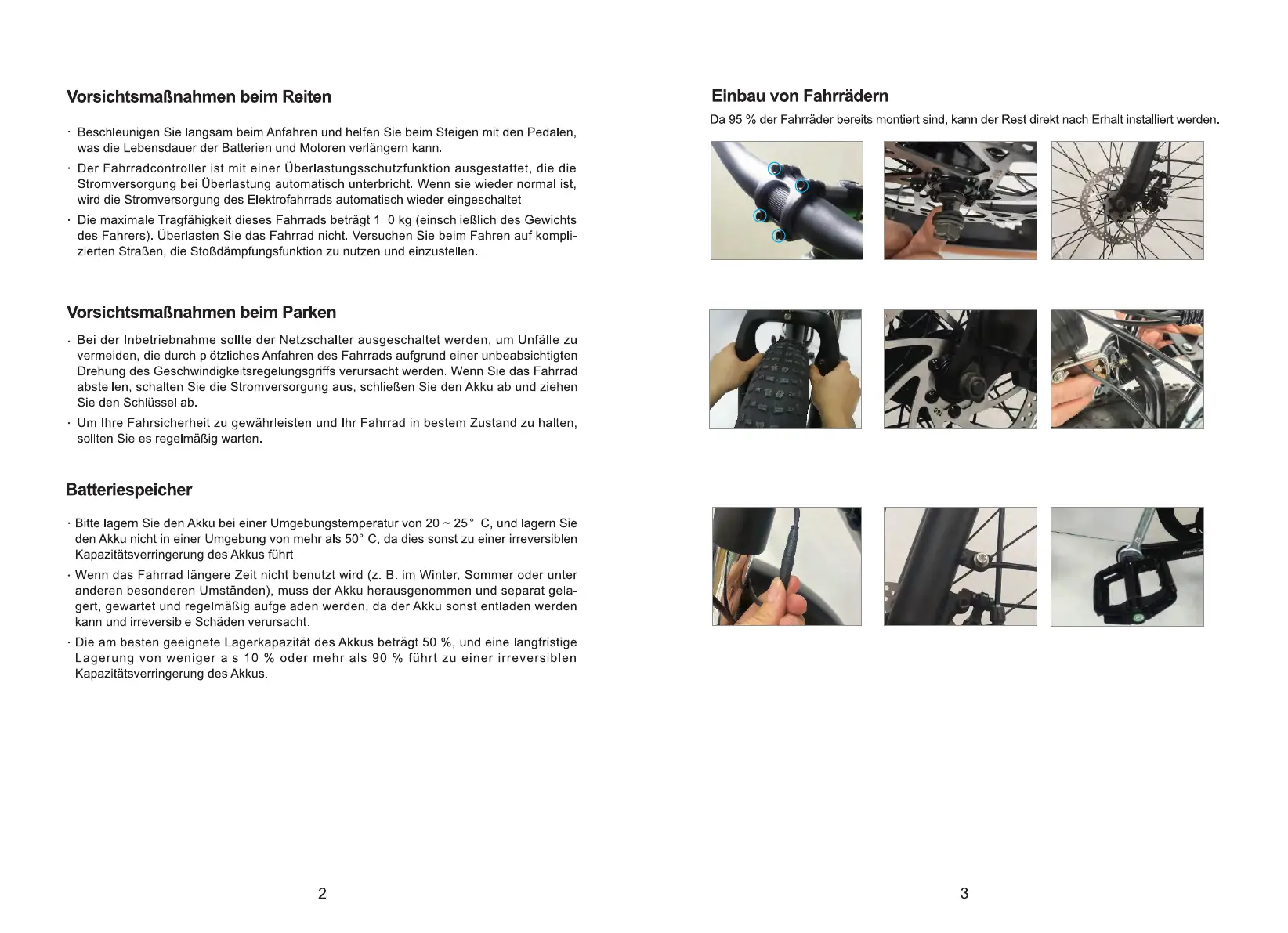 Vorsichtsmaßnahmen beim Reiten

· Beschleunigen Sie langsam beim Anfahren und helfen Sie beim Steigen mit den Pedalen, was die Lebensdauer der Batterien und Motoren verlängern kann.

· Der Fahrradcontroller ist mit einer Überlastungsschutzfunktion ausgestattet, die die Stromversorgung bei Überlastung automatisch unterbricht. Wenn sie wieder normal ist, wird die Stromversorgung des Elektrofahrrads automatisch wieder eingeschaltet.

· Die maximale Tragfähigkeit dieses Fahrrads beträgt 1 0 kg (einschließlich des Gewichts des Fahrers). Überlasten Sie das Fahrrad nicht. Versuchen Sie beim Fahren auf komplizierten Straßen, die Stoßdämpfungsfunktion zu nutzen und einzustellen.

Vorsichtsmaßnahmen beim Parken

· Bei der Inbetriebnahme sollte der Netzschalter ausgeschaltet werden, um Unfälle zu vermeiden, die durch plötzliches Anfahren des Fahrrads aufgrund einer unbeabsichtigten Drehung des Geschwindigkeitsregelungsgriffs verursacht werden. Wenn Sie das Fahrrad abstellen, schalten Sie die Stromversorgung aus, schließen Sie den Akku ab und ziehen Sie den Schlüssel ab.

· Um Ihre Fahrsicherheit zu gewährleisten und Ihr Fahrrad in bestem Zustand zu halten, sollten Sie es regelmäßig warten.

Batteriespeicher

· Bitte lagern Sie den Akku bei einer Umgebungstemperatur von 20 ~ 25° C, und lagern Sie den Akku nicht in einer Umgebung von mehr als 50° C, da dies sonst zu einer irreversiblen Kapazitätsverringerung des Akkus führt.

· Wenn das Fahrrad längere Zeit nicht benutzt wird (z. B. im Winter, Sommer oder unter anderen besonderen Umständen), muss der Akku herausgenommen und separat gelagert, gewartet und regelmäßig aufgeladen werden, da der Akku sonst entladen werden kann und irreversible Schäden verursacht.

· Die am besten geeignete Lagerkapazität des Akkus beträgt 50 %, und eine langfristige Lagerung von weniger als 10 % oder mehr als 90 % führt zu einer irreversiblen Kapazitätsverringerung des Akkus.

2

Einbau von Fahrrädern

Da 95 % der Fahrräder bereits montiert sind, kann der Rest direkt nach Erhalt installiert werden.

3