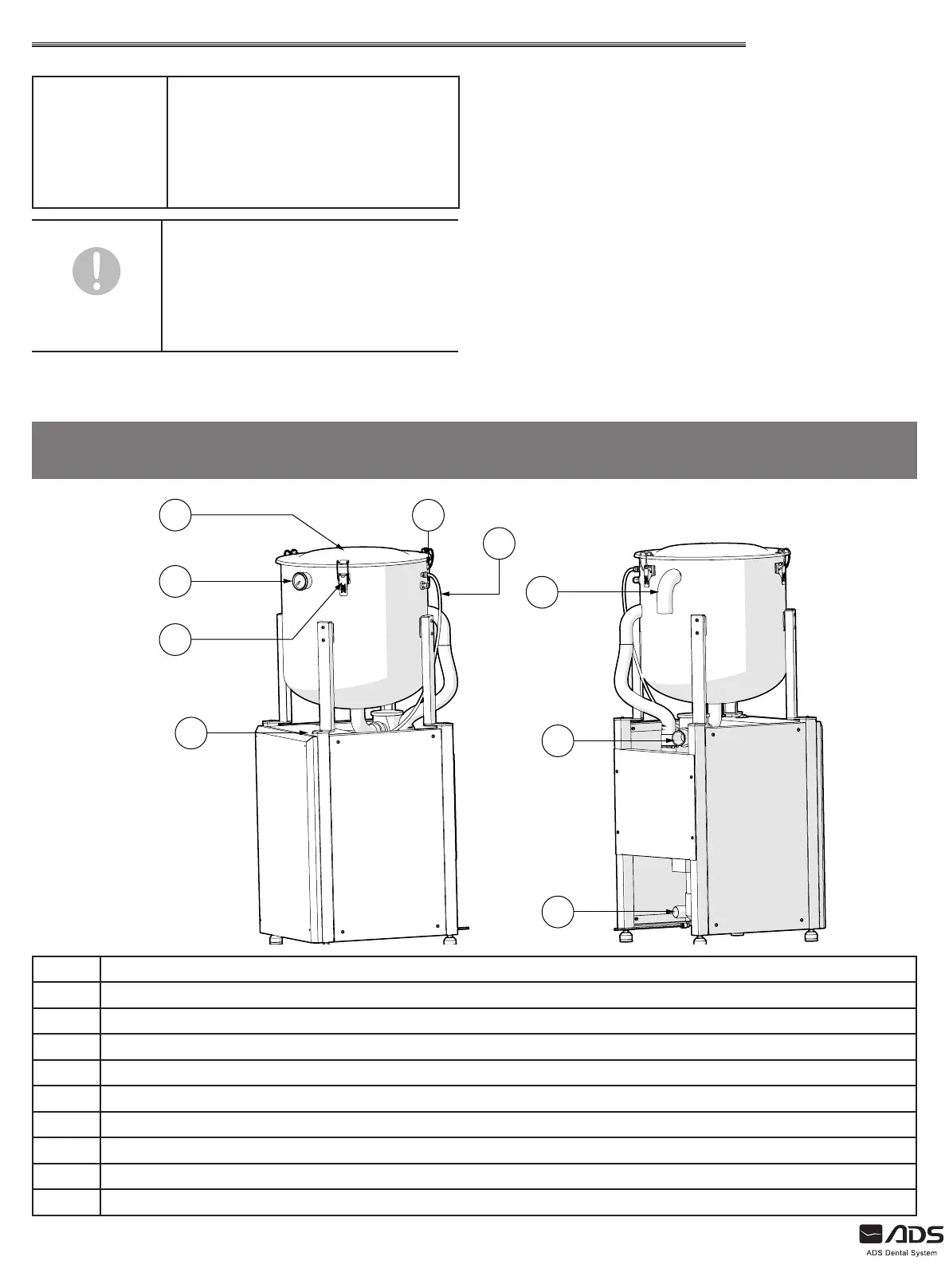 ADS
ADS Dental System