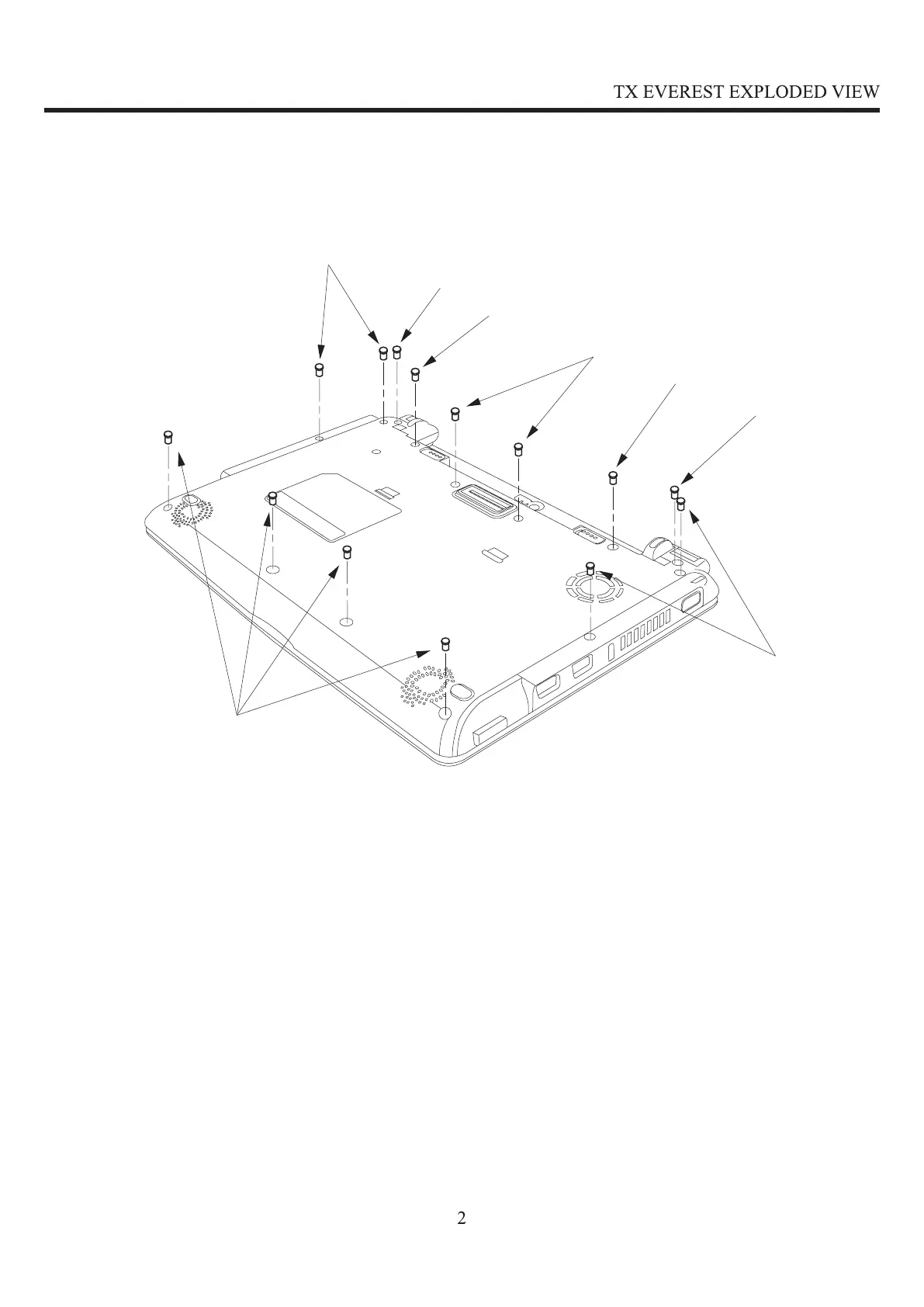 TX EVEREST EXPLODED VIEW

2