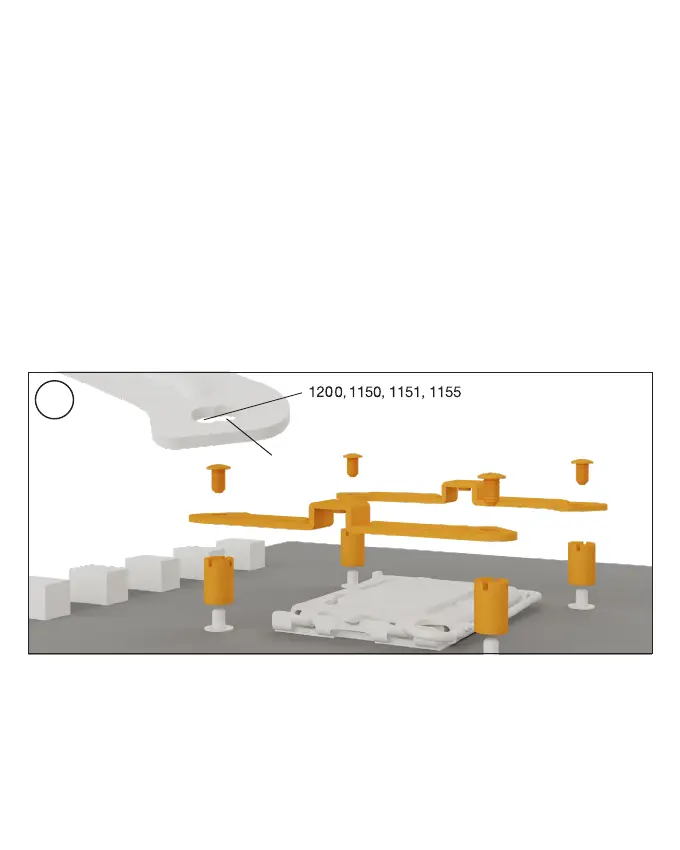 1200, 1150, 1151, 1155