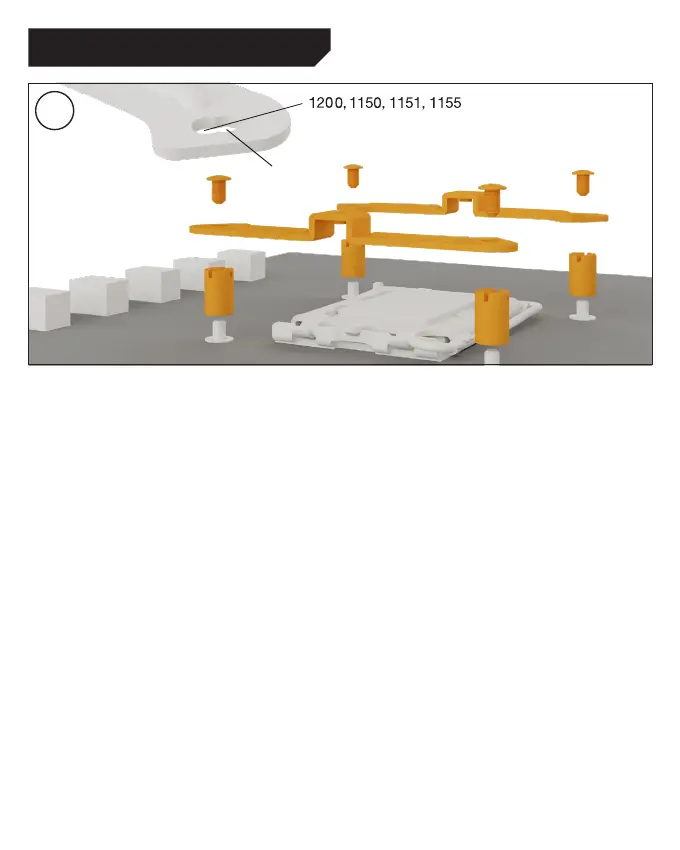 1200, 1150, 1151, 1155