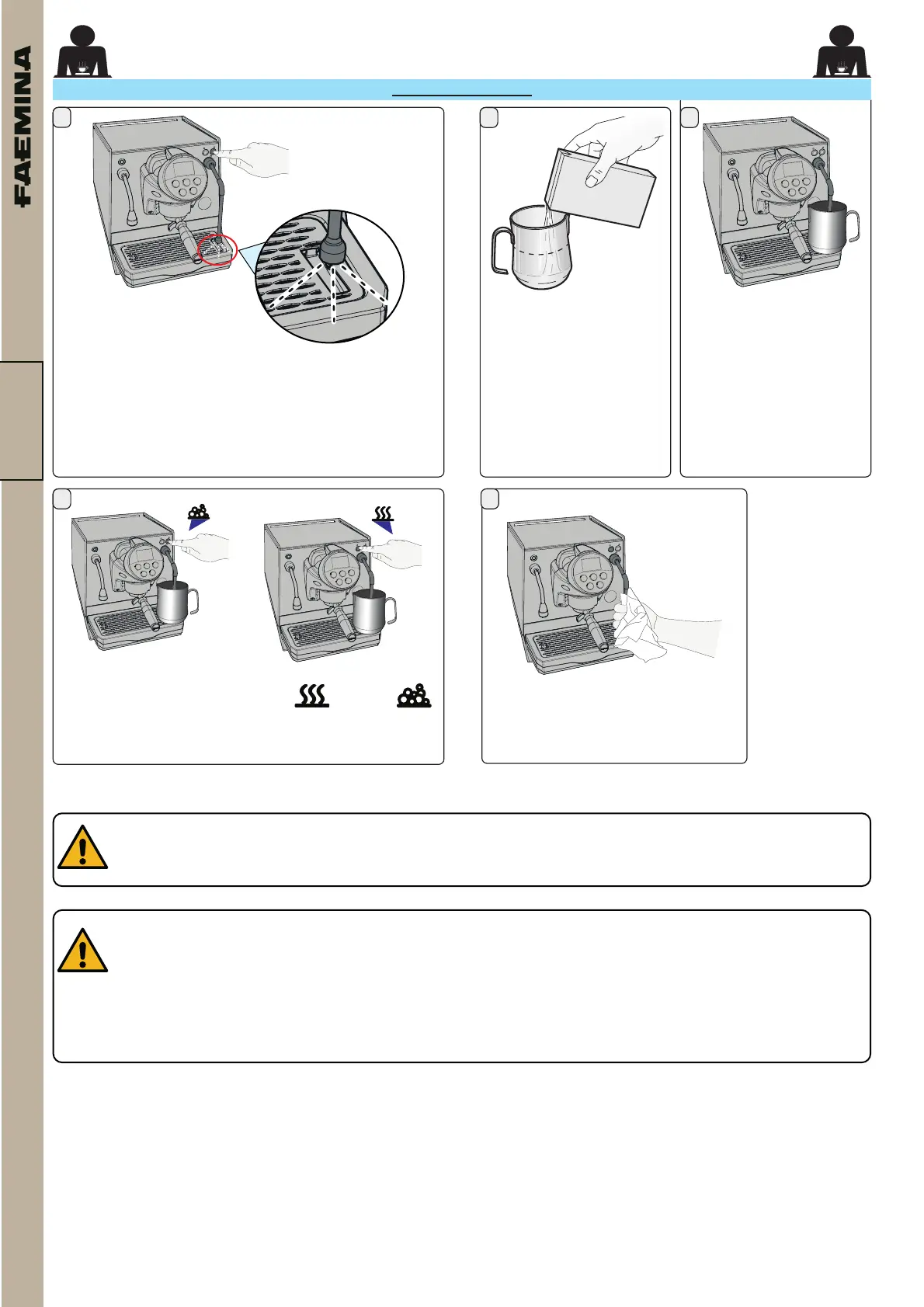 FAEMINA