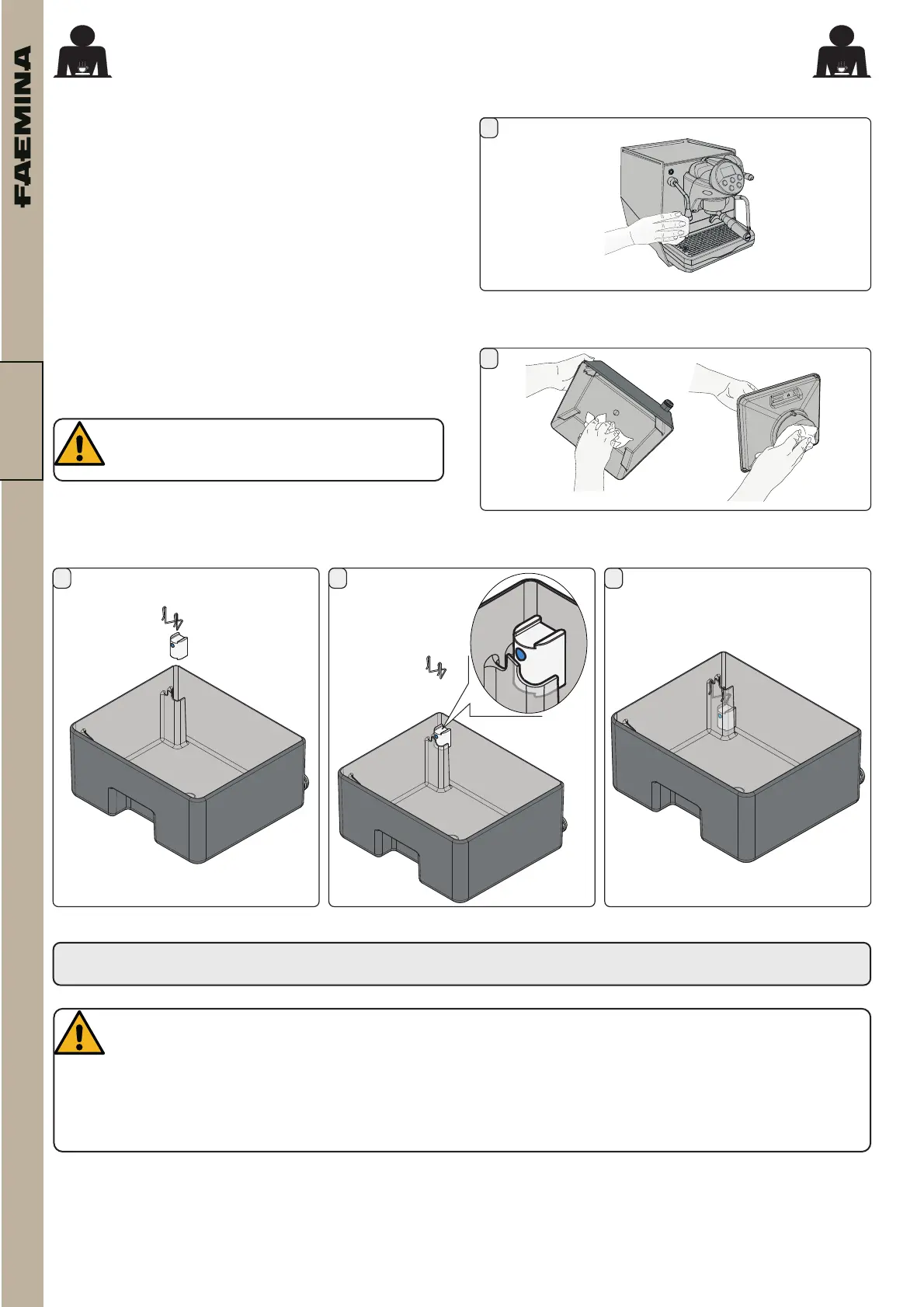 FAEMINA