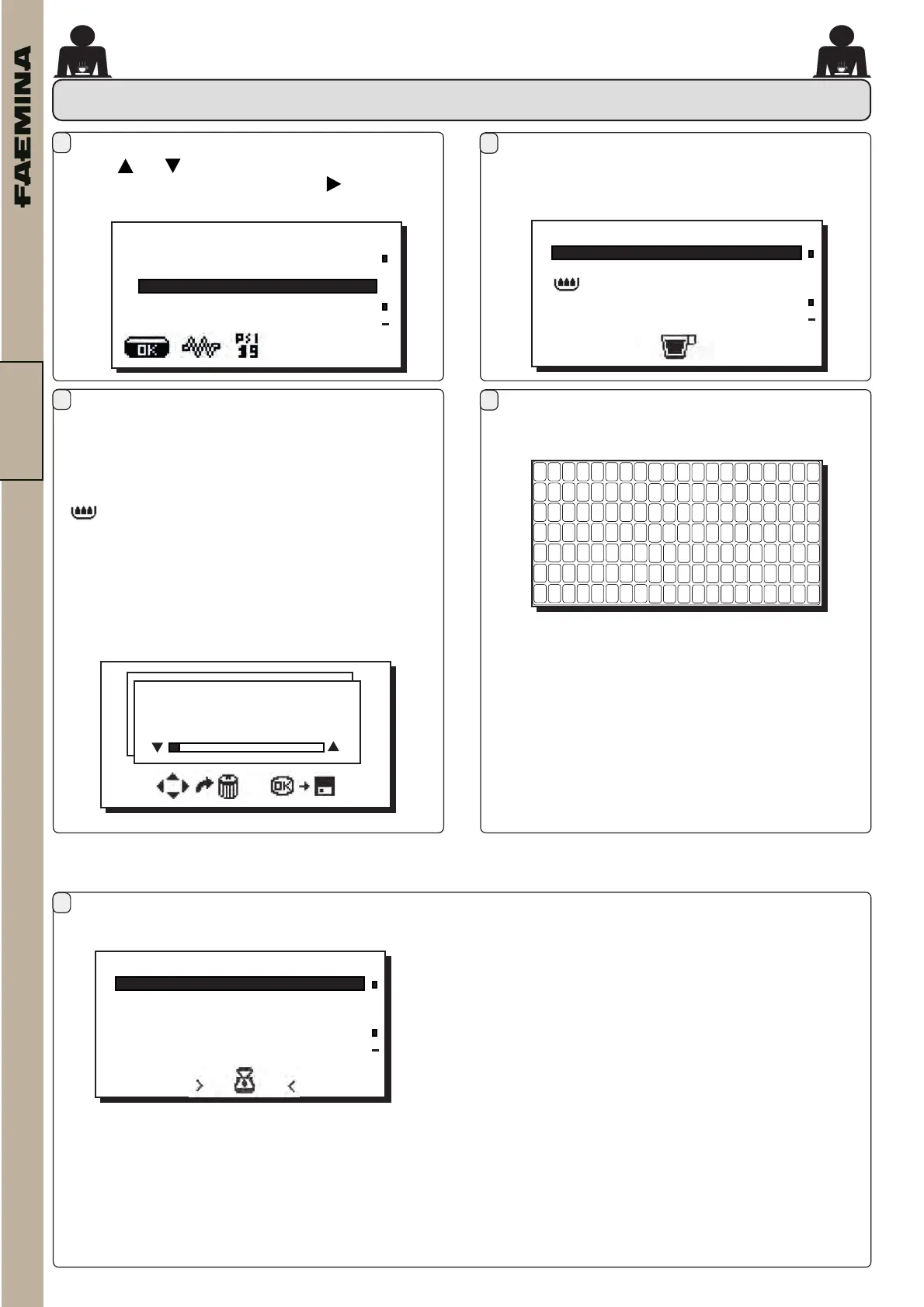 FAEMINA

OK

P/I
19

OK