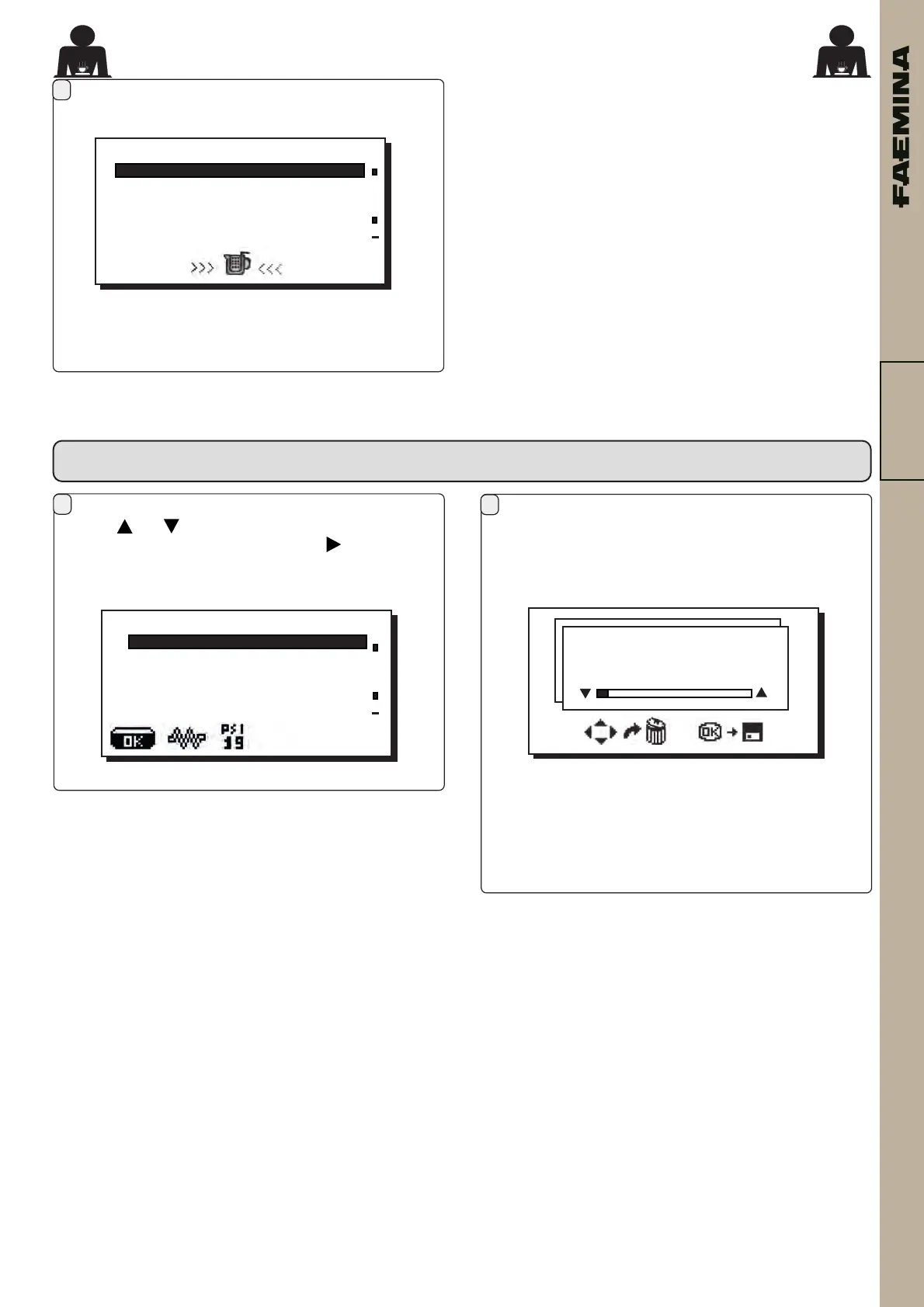 FAEMINA

>>> <<<

OK PSI 19

OK