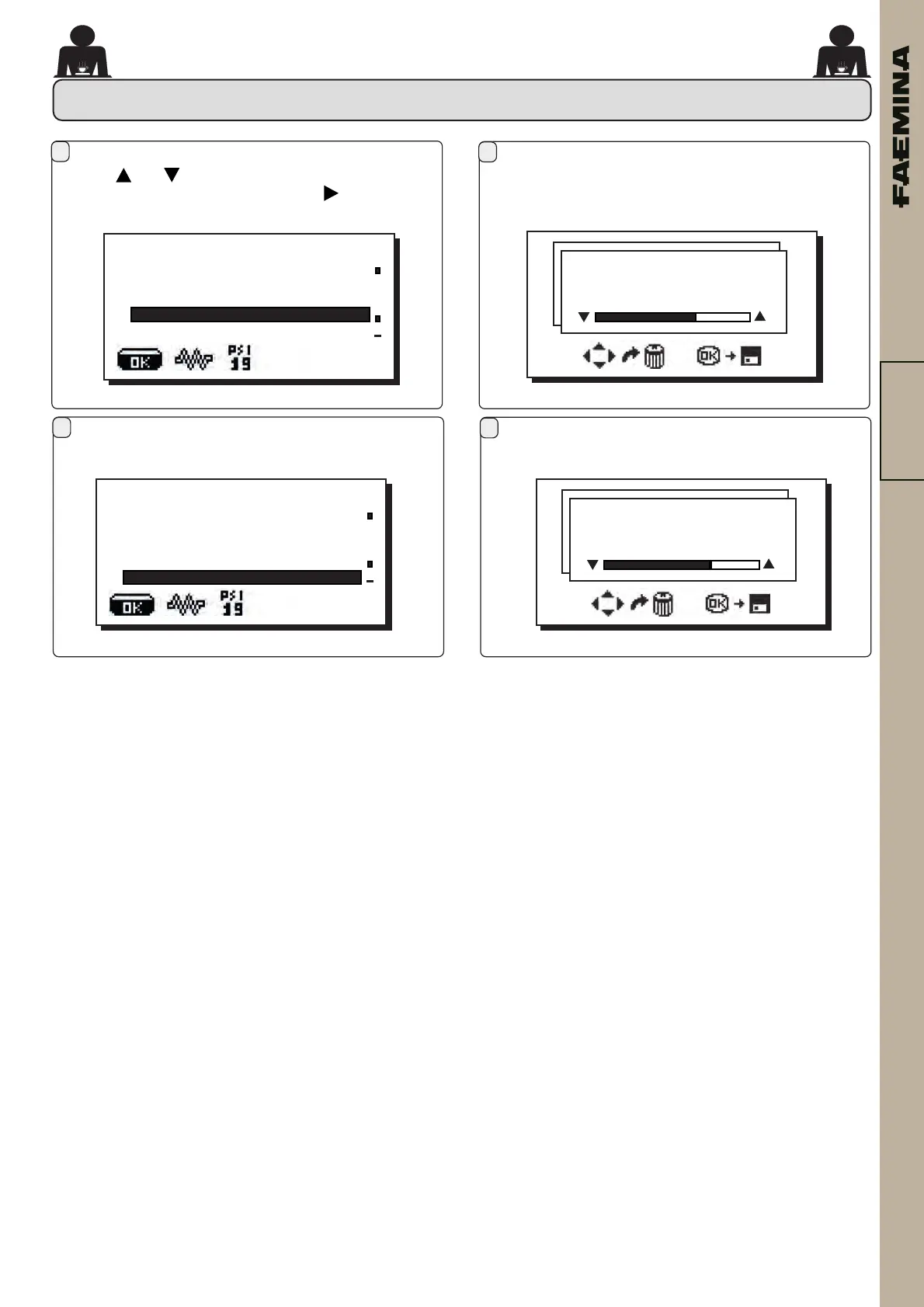 FAEMINA

OK PSI 19

OK

OK PSI 19

OK