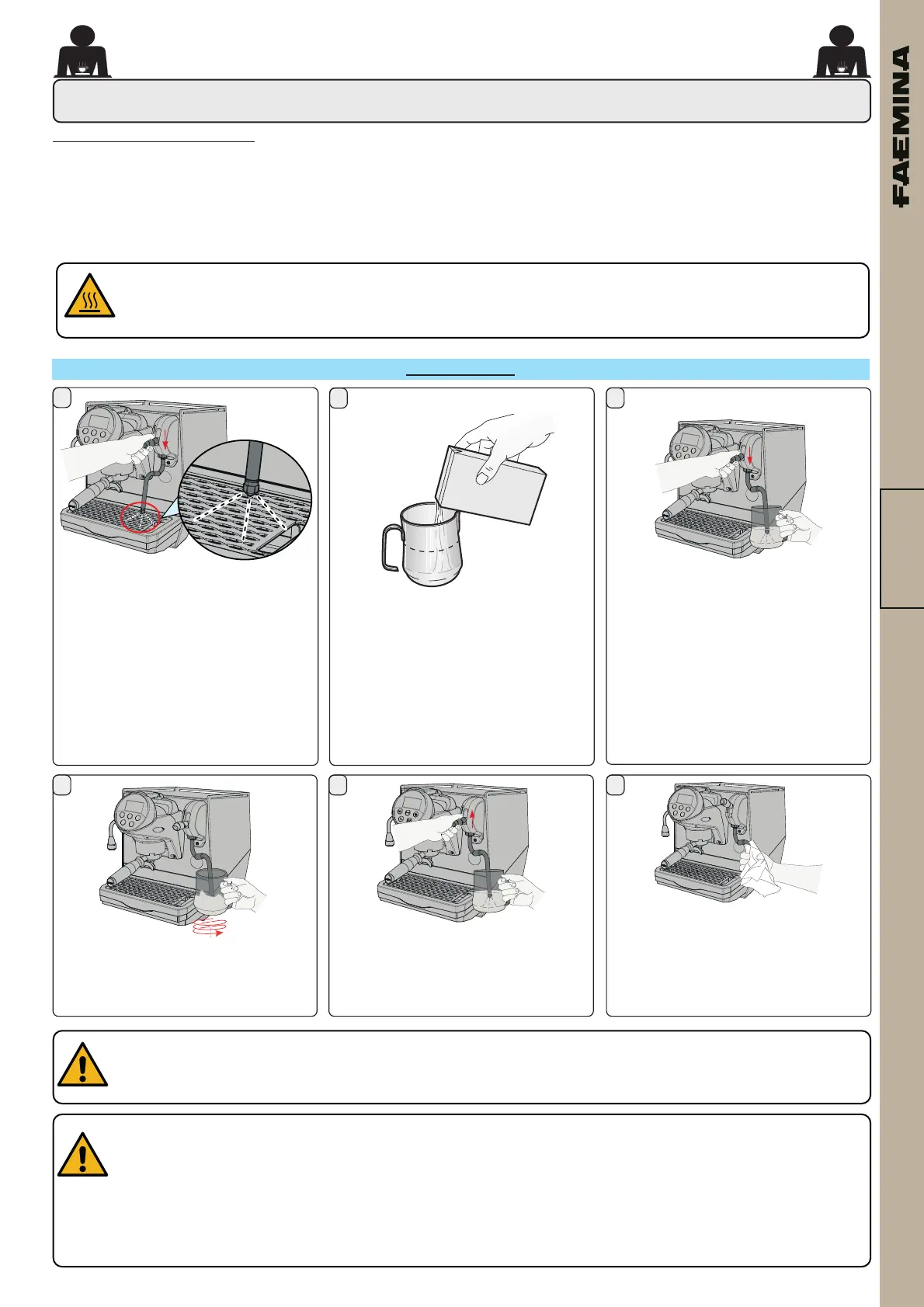 FAEMINA