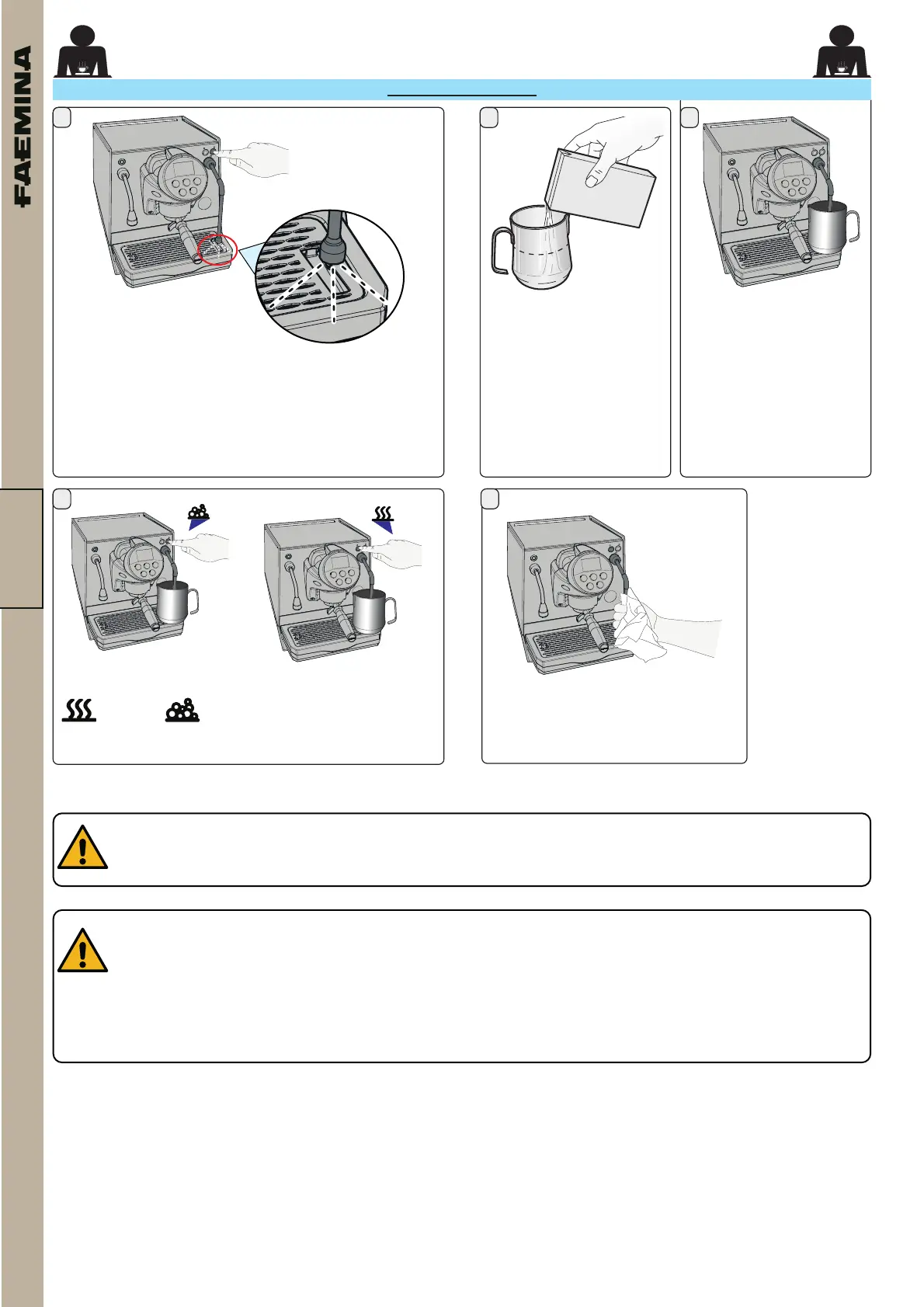 FAEMINA