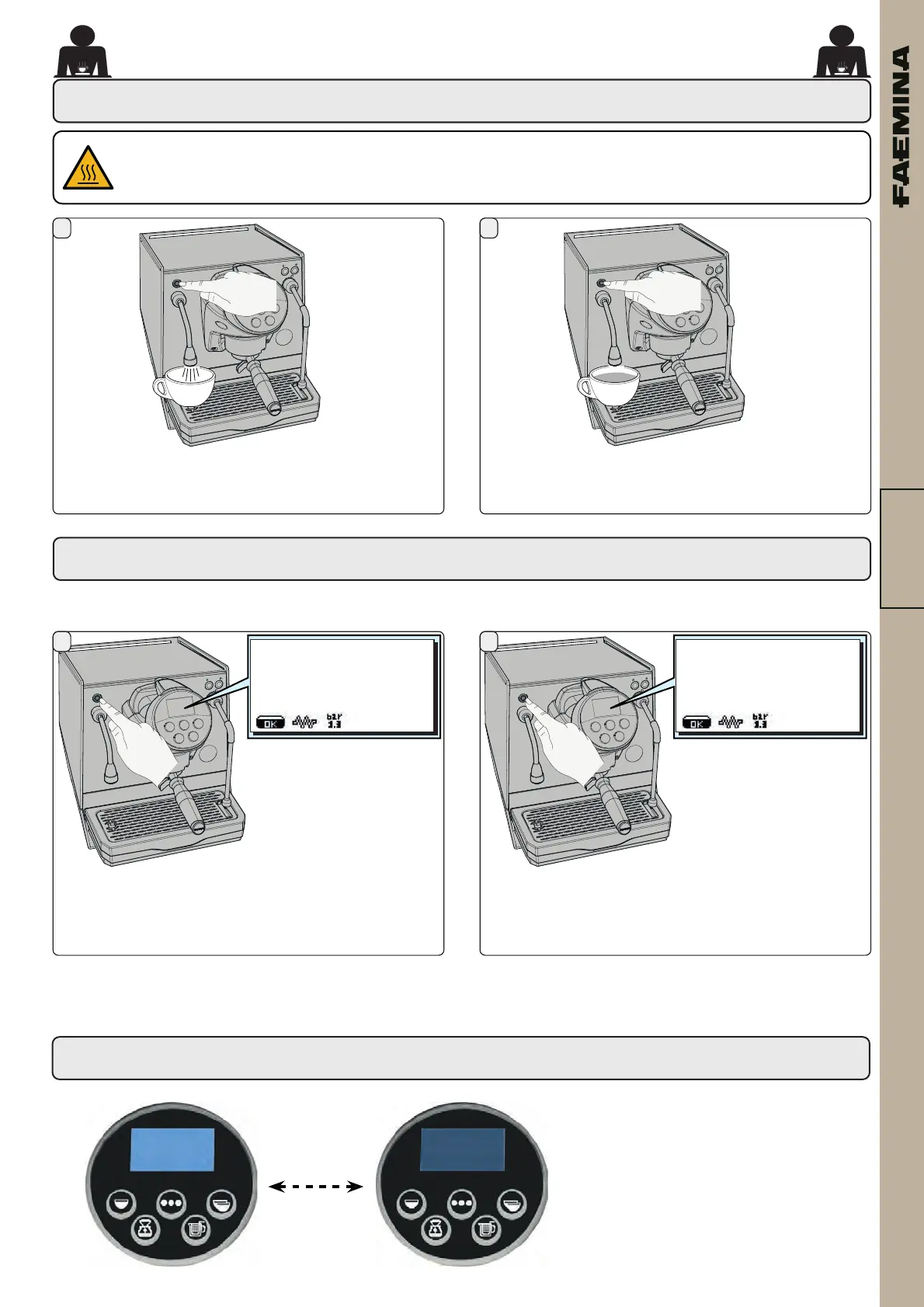 FAEMINA

OK bar 1.3

OK bar 1.3