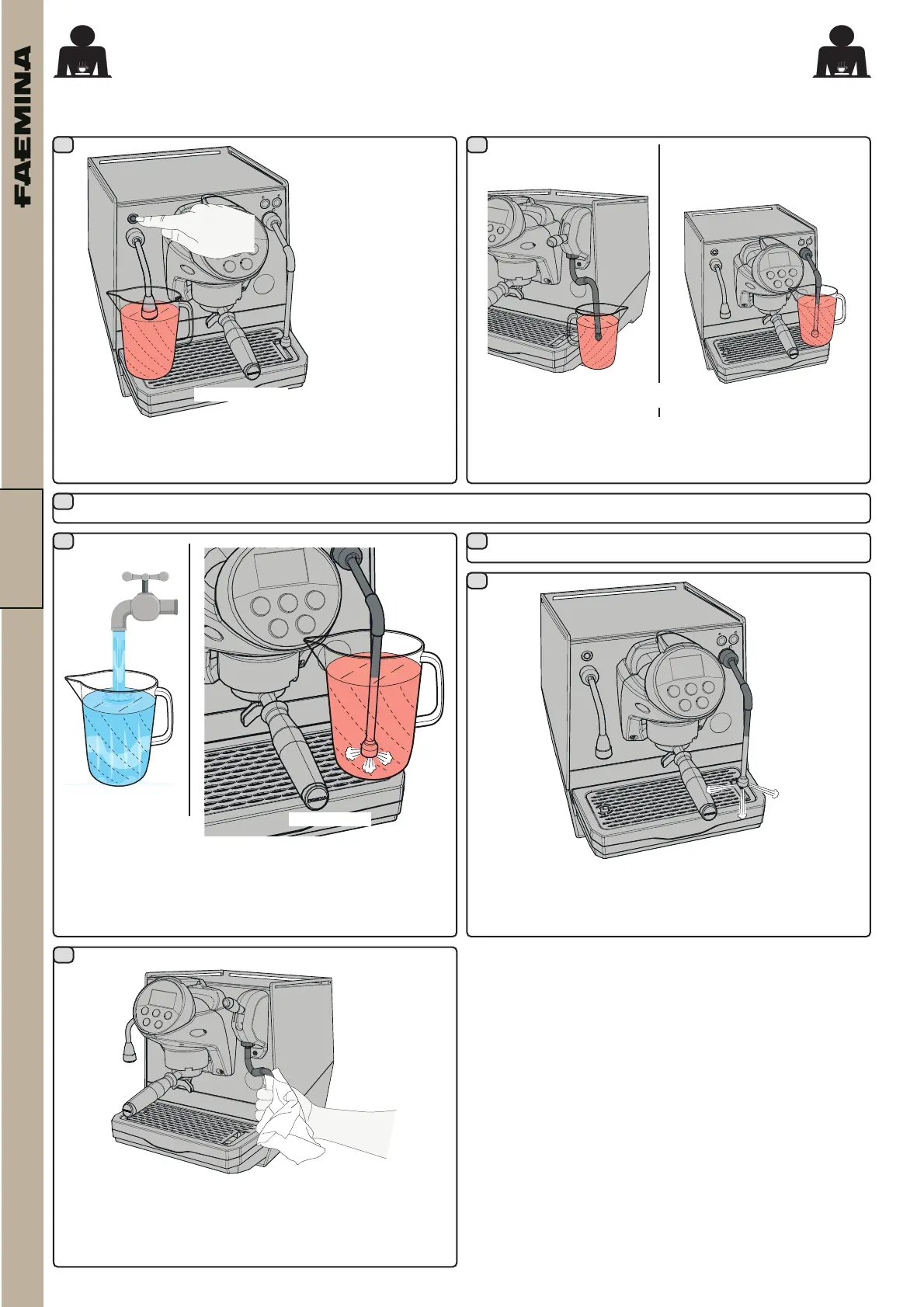 FAEMINA