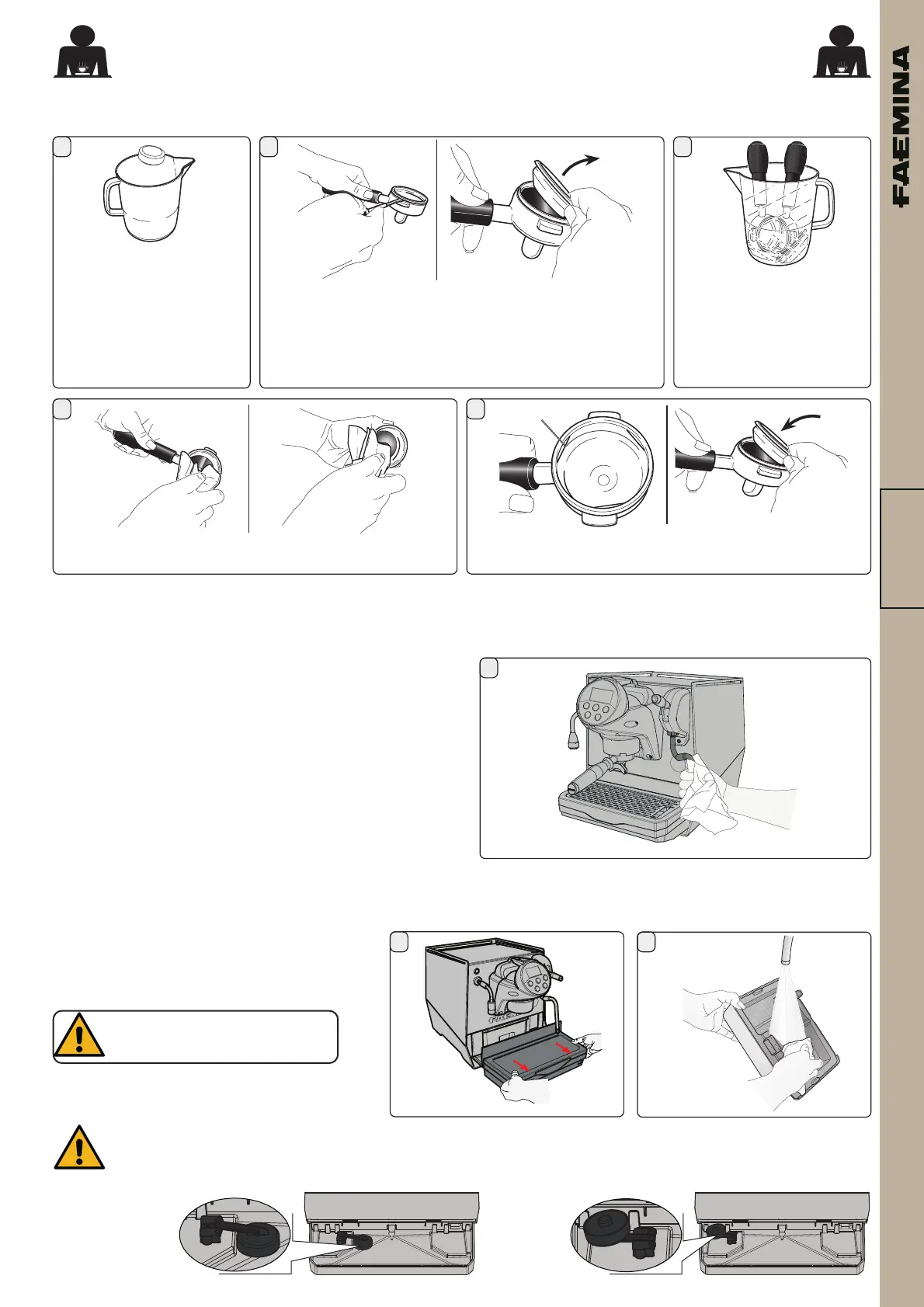 FAEMINA