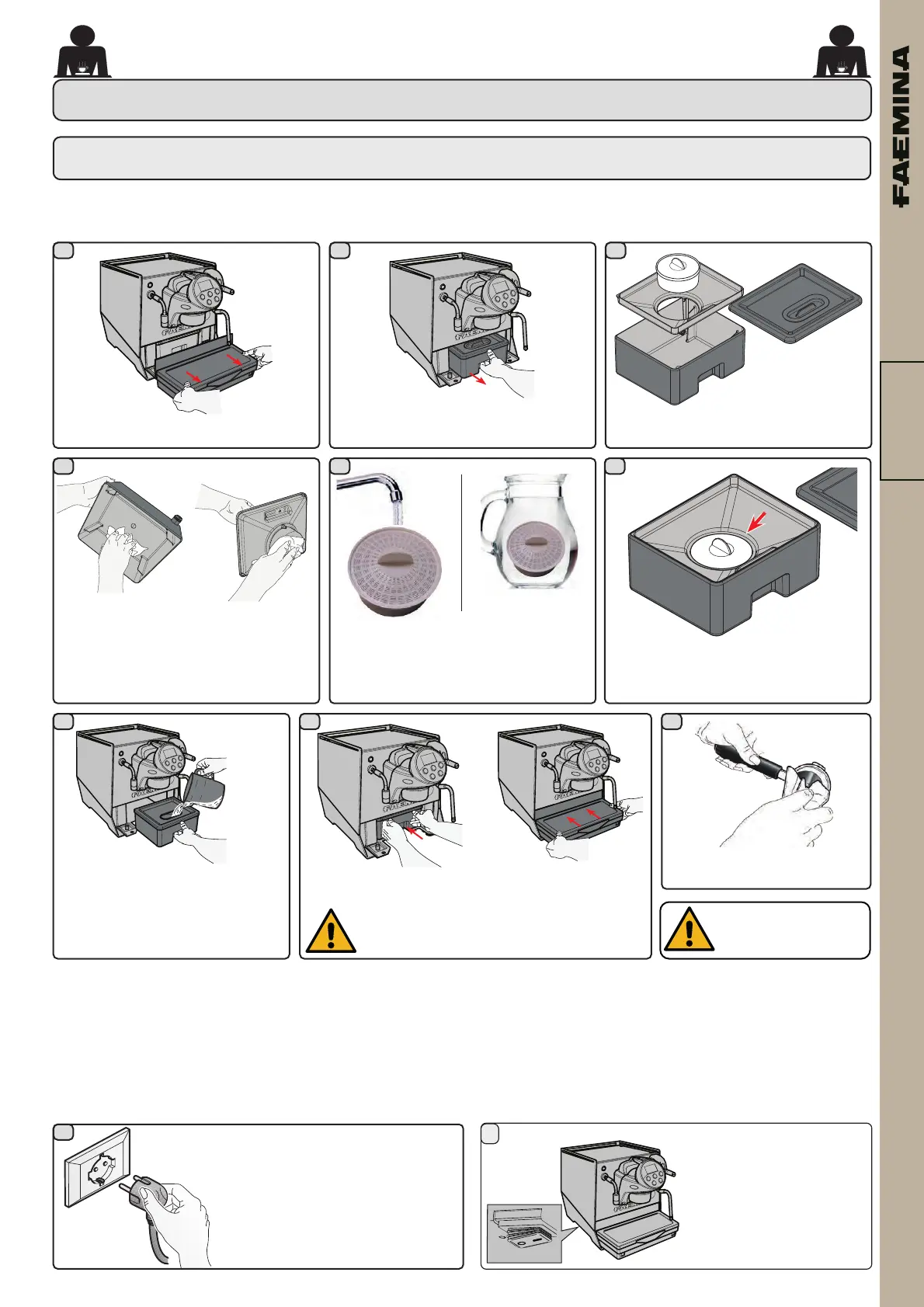 FAEMINA