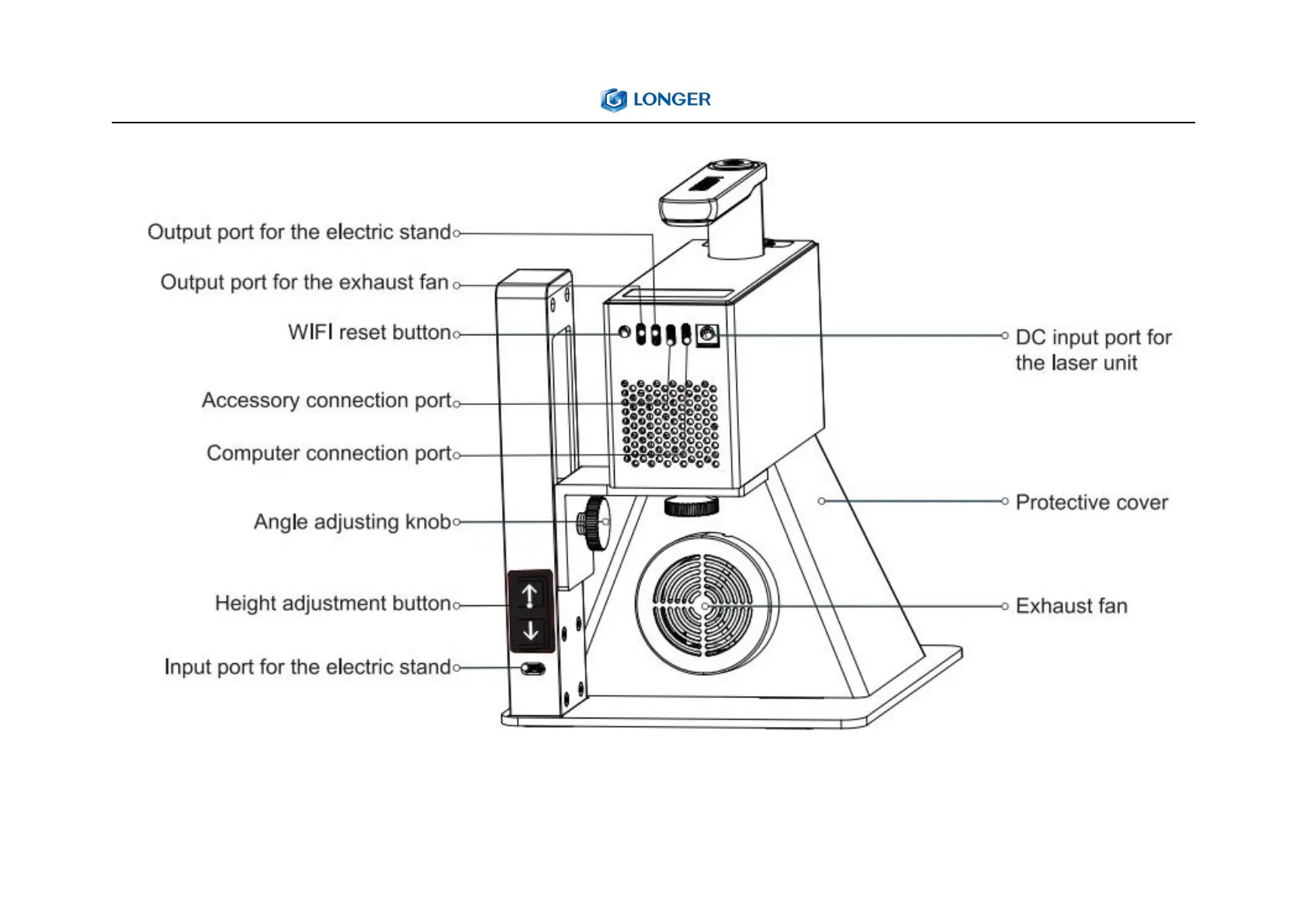 LONGER

Output port for the electric stand

Output port for the exhaust fan

WIFI reset button

Accessory connection port

Computer connection port

Angle adjusting knob

Height adjustment button

Input port for the electric stand

DC input port for the laser unit

Protective cover

Exhaust fan