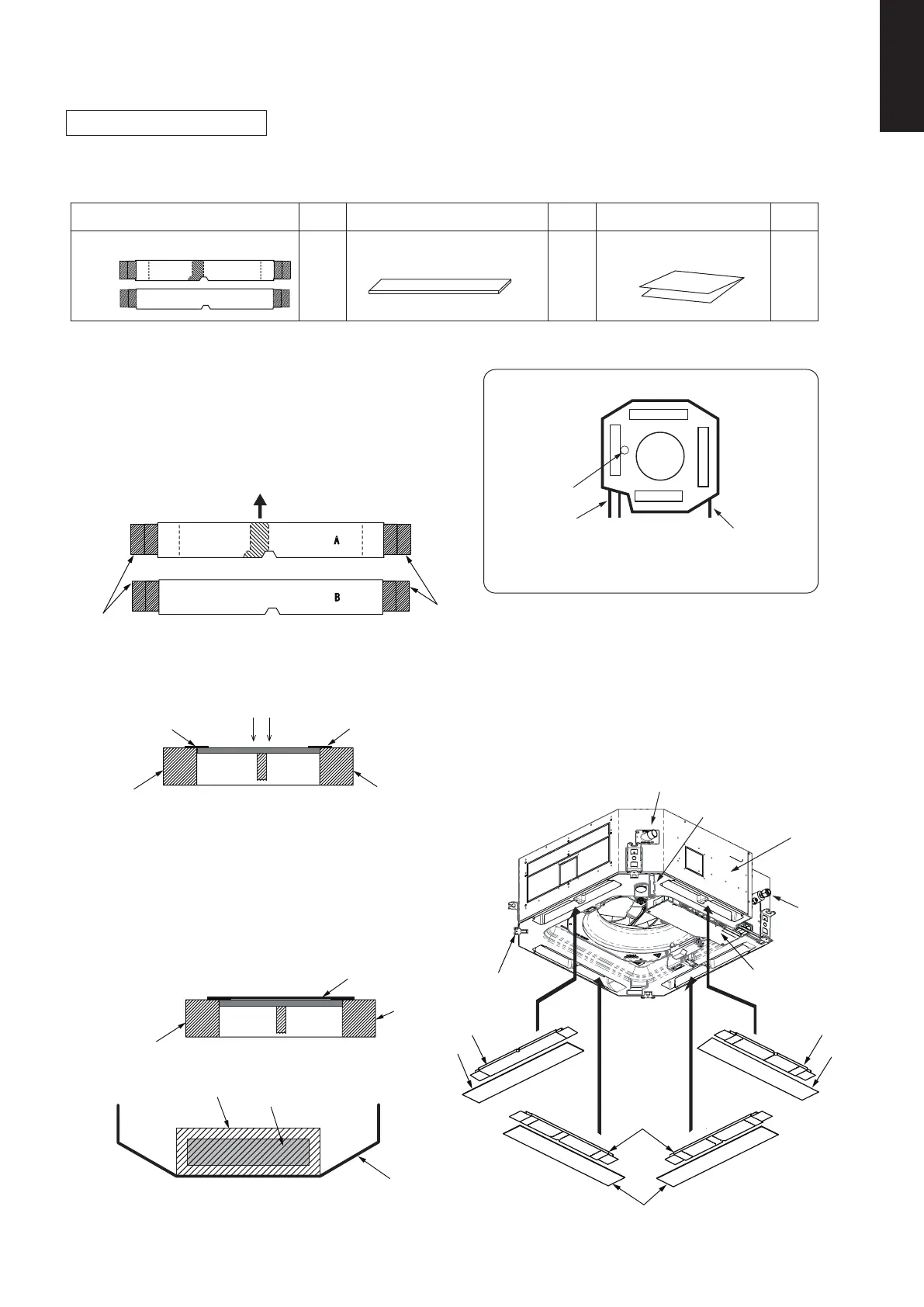 A

B