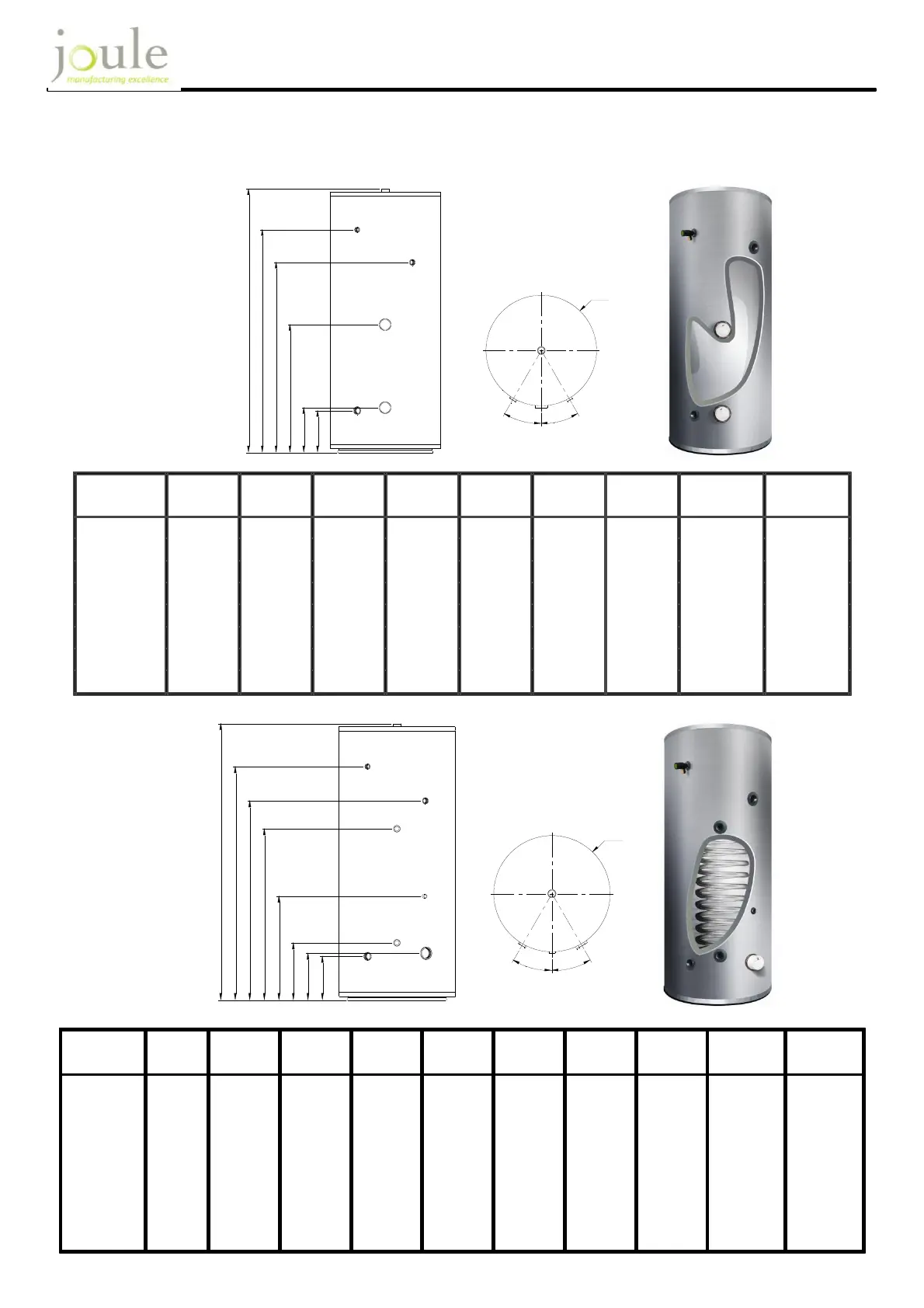 joule
manufacturing excellence