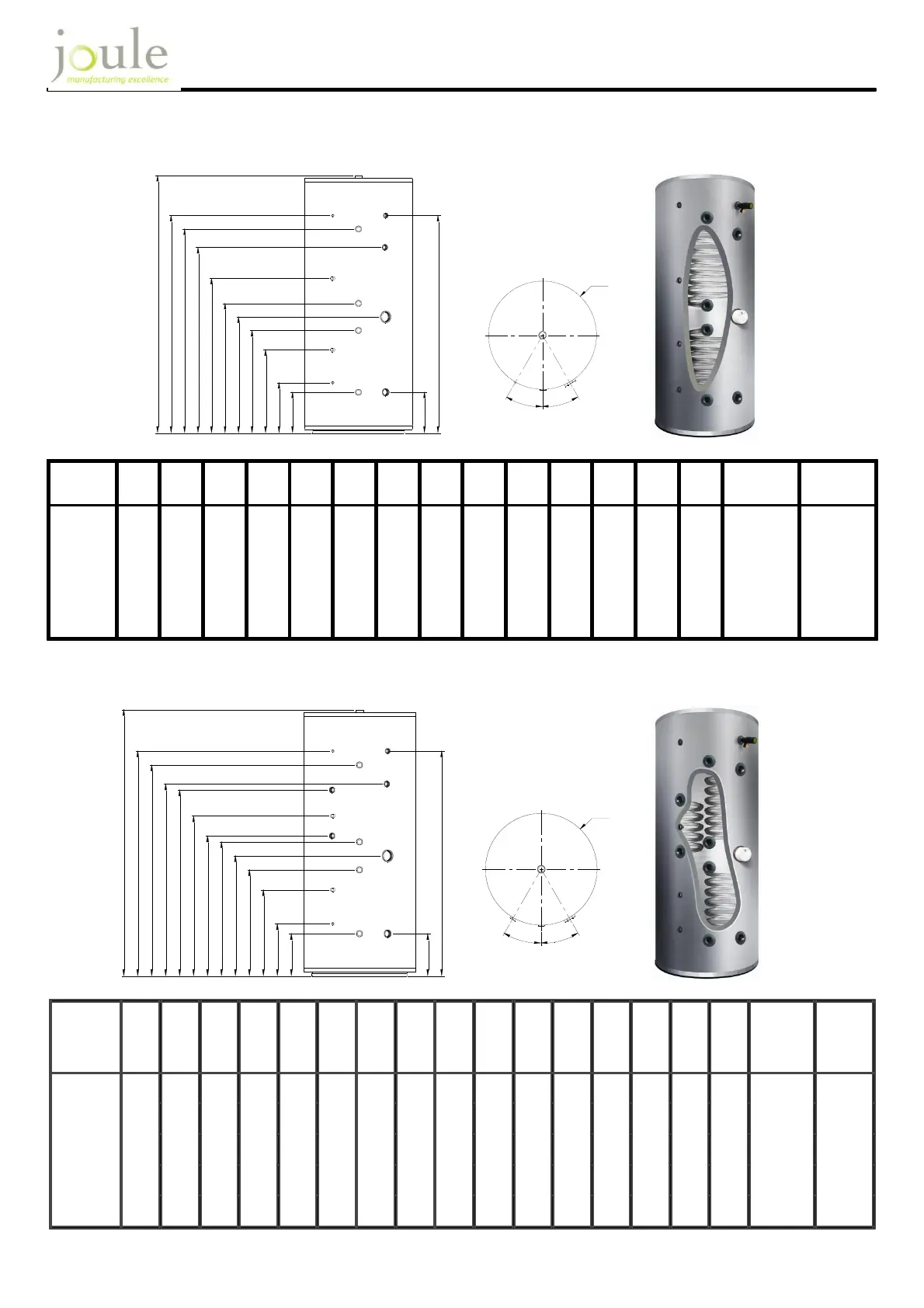 joule
manufacturing excellence