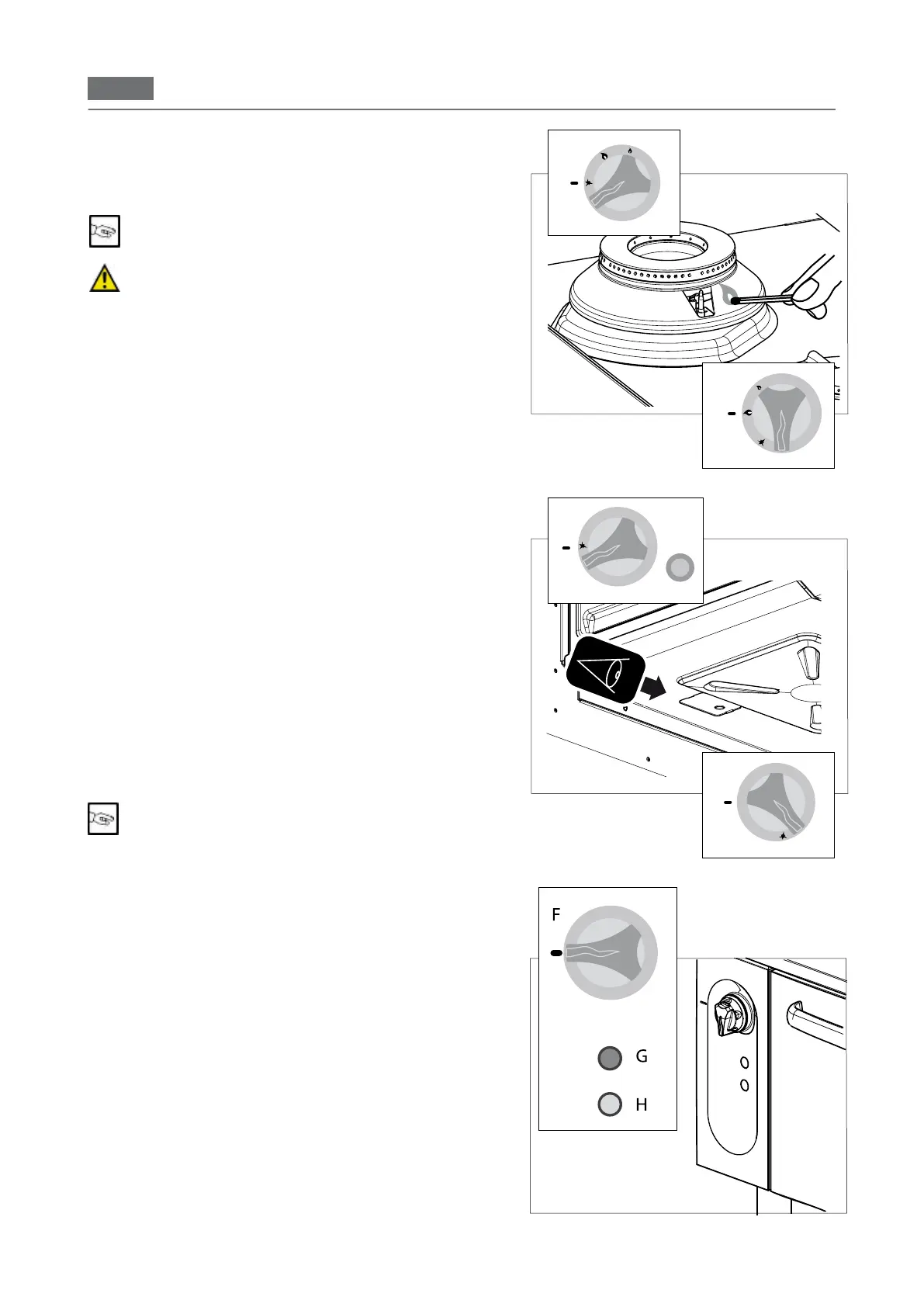 F

G

H