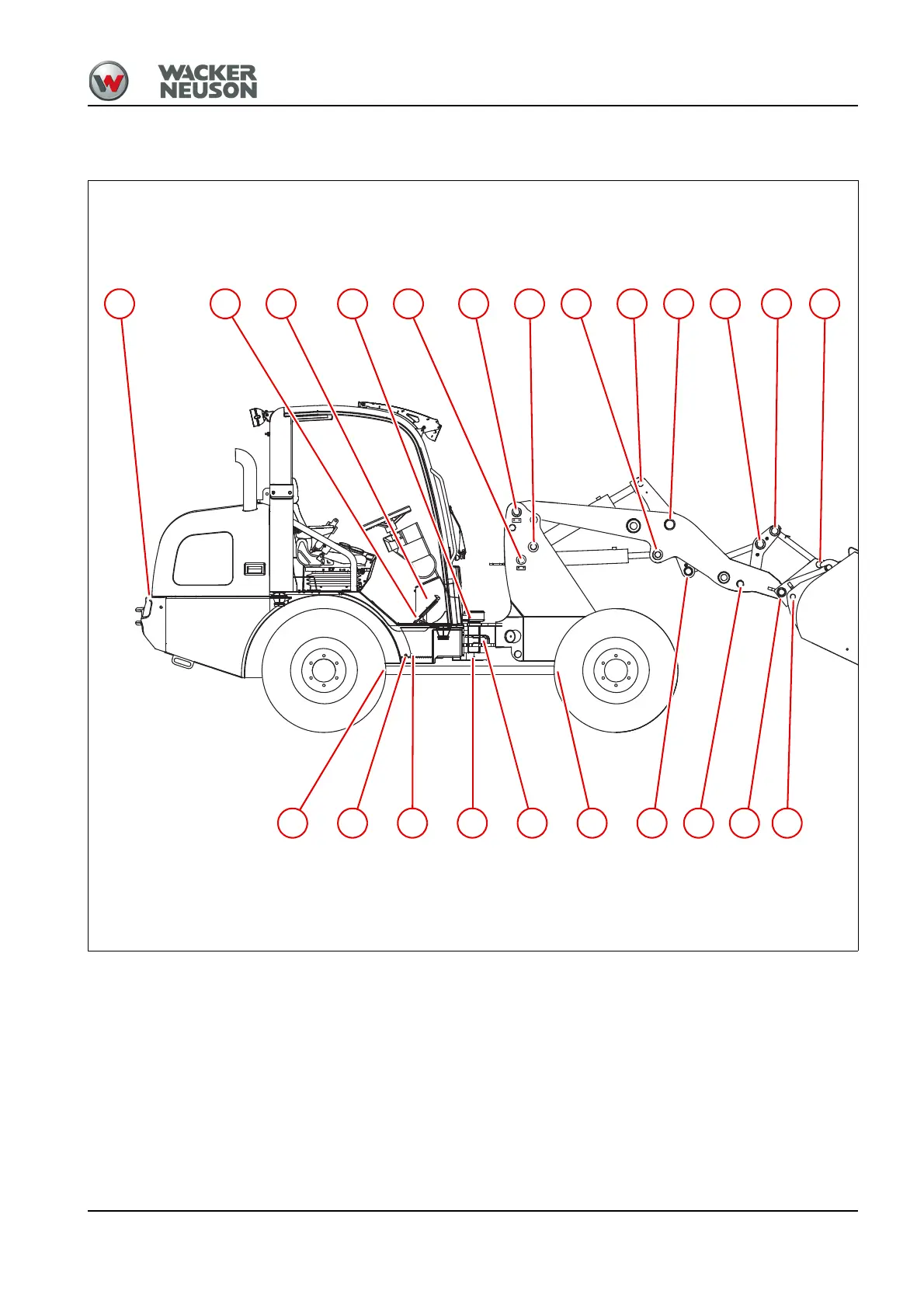 WACKER NEUSON