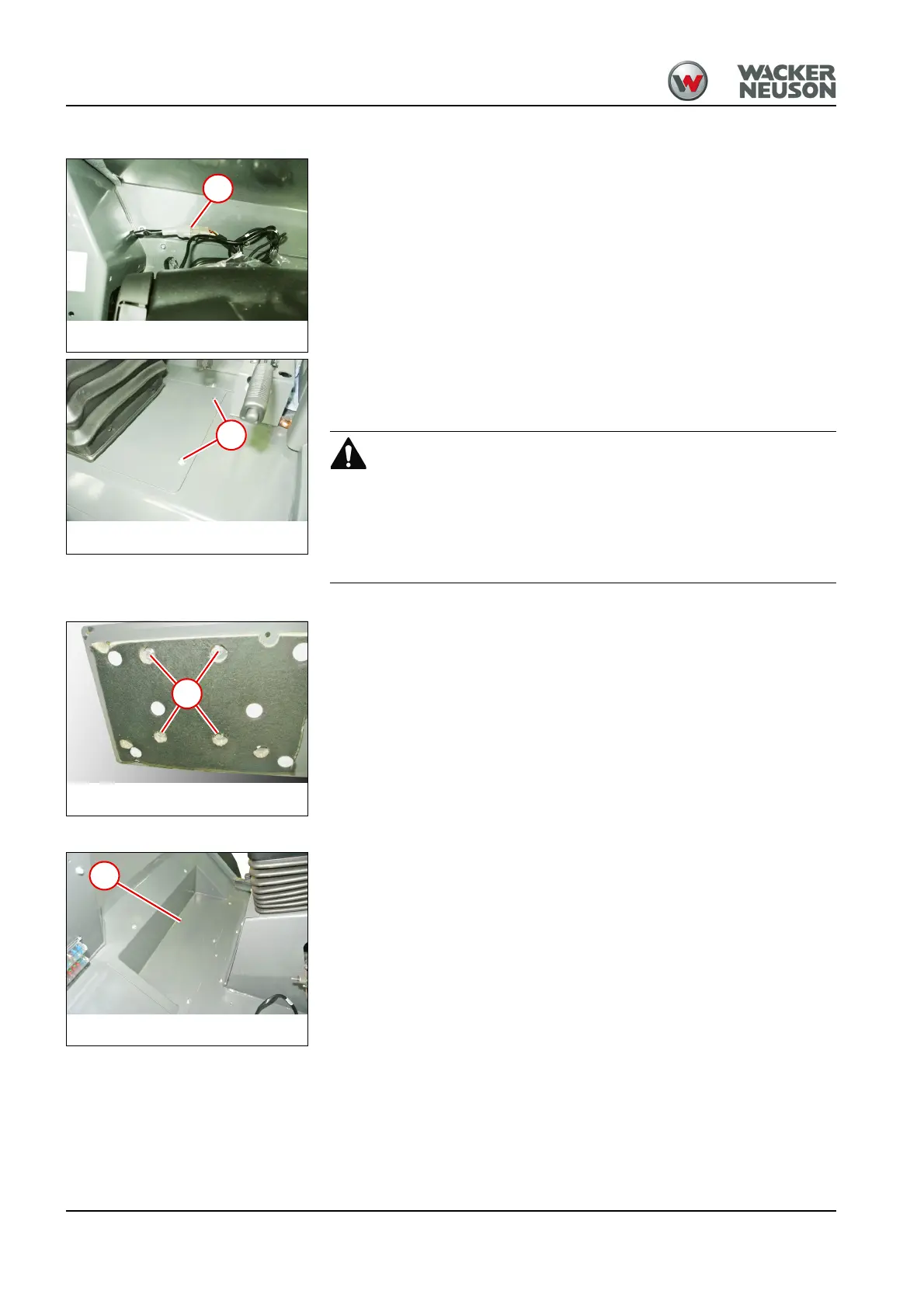 WACKER NEUSON