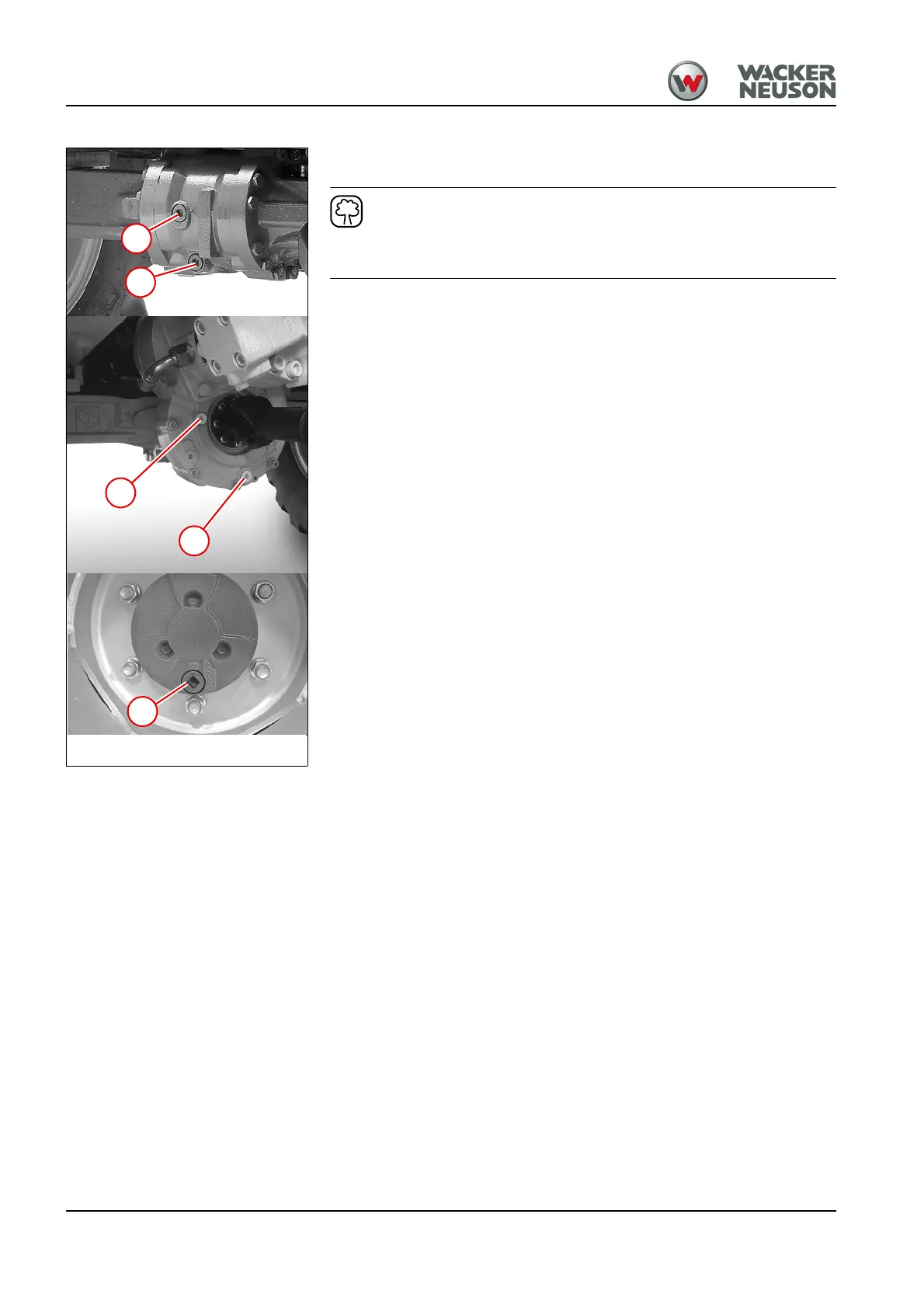 WACKER NEUSON