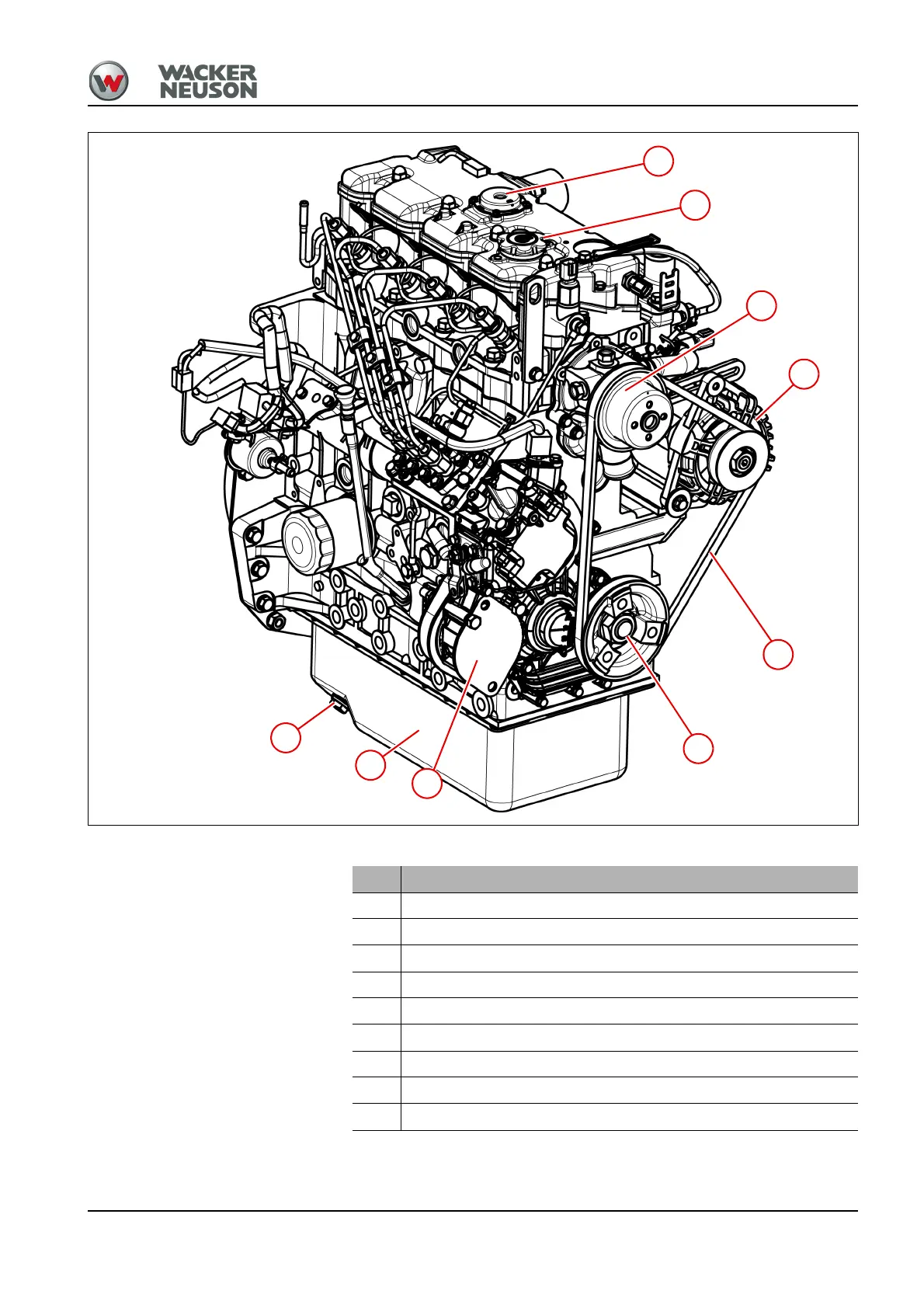 WACKER NEUSON