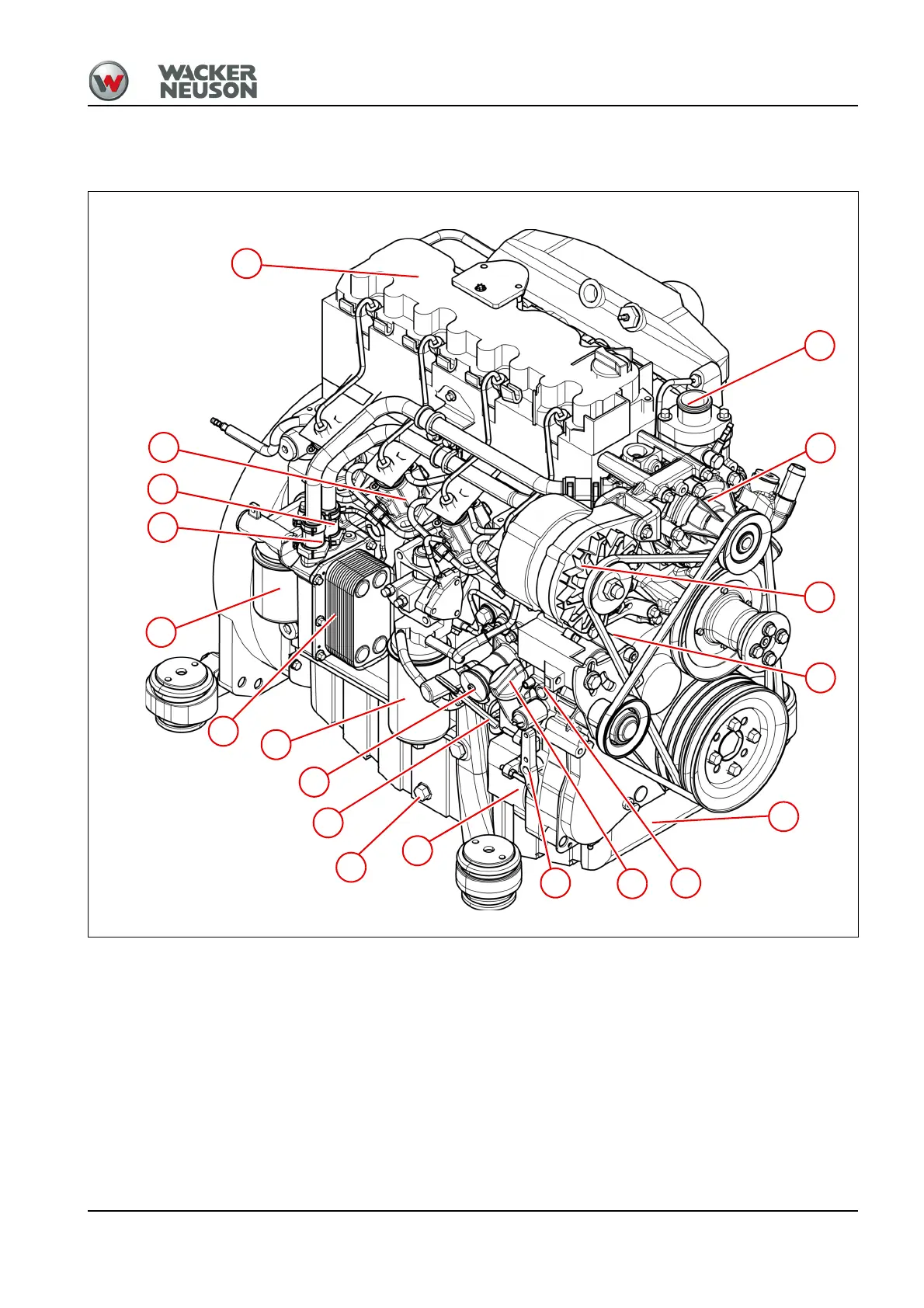 WACKER
NEUSON