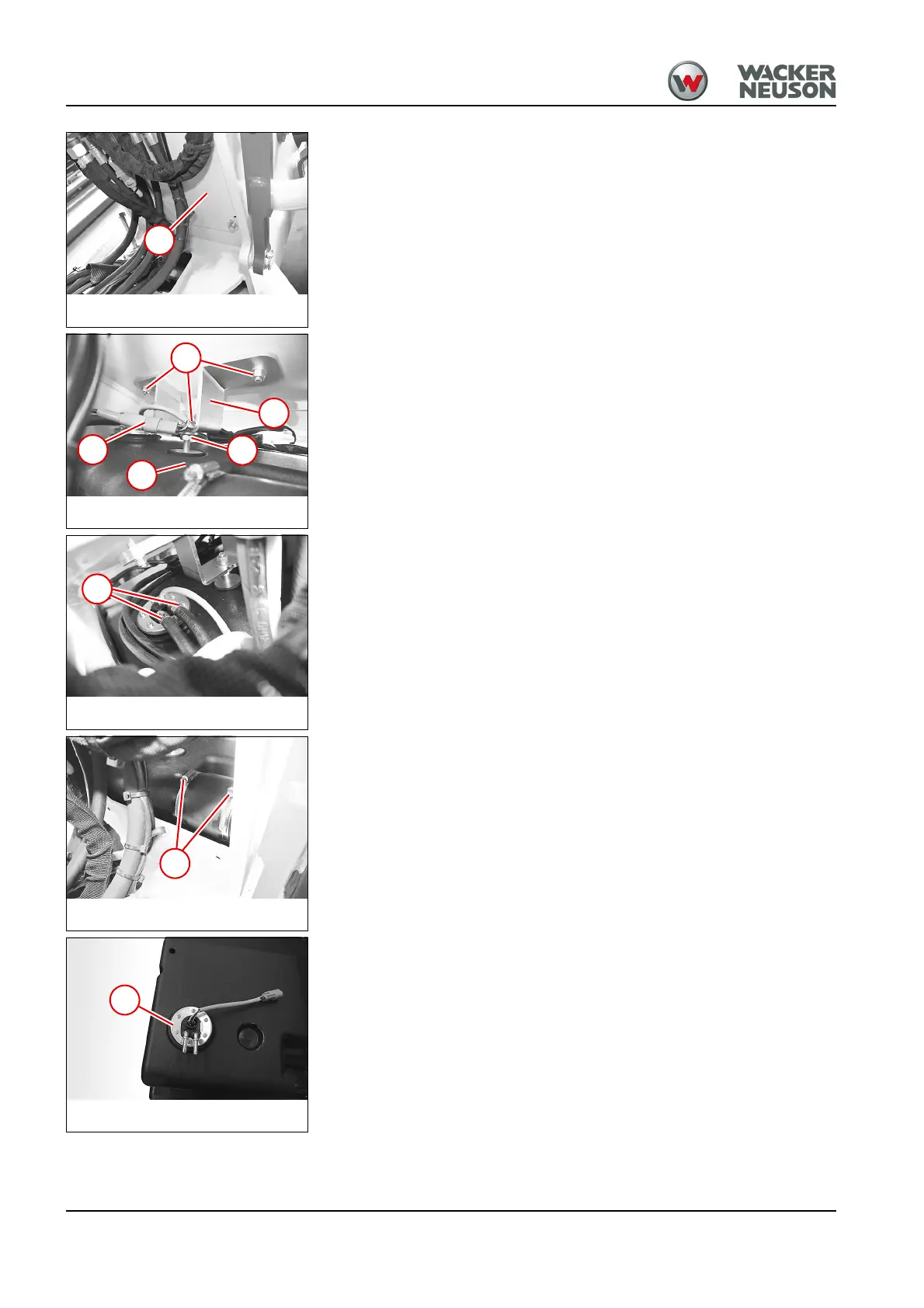 WACKER NEUSON