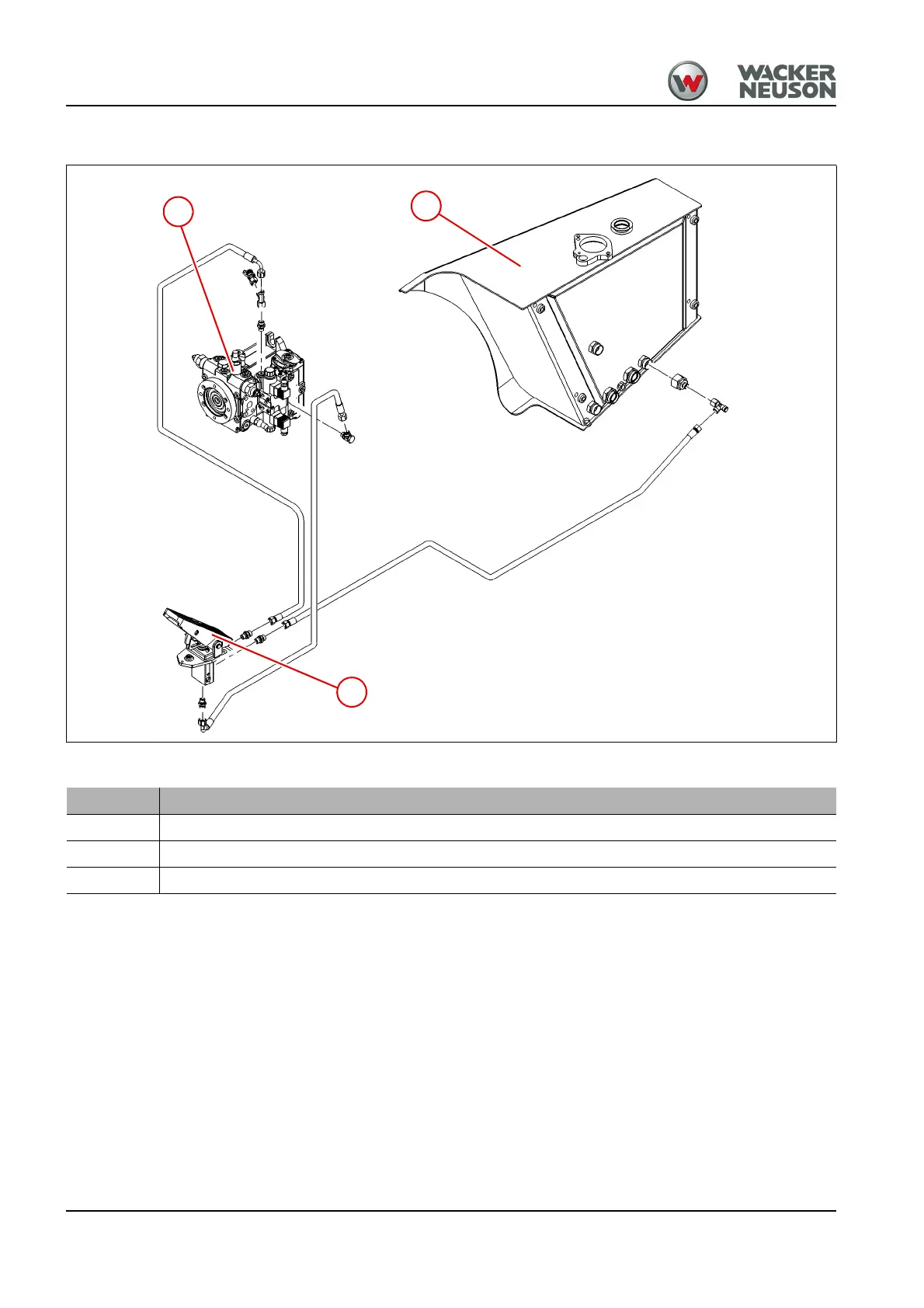 WACKER NEUSON